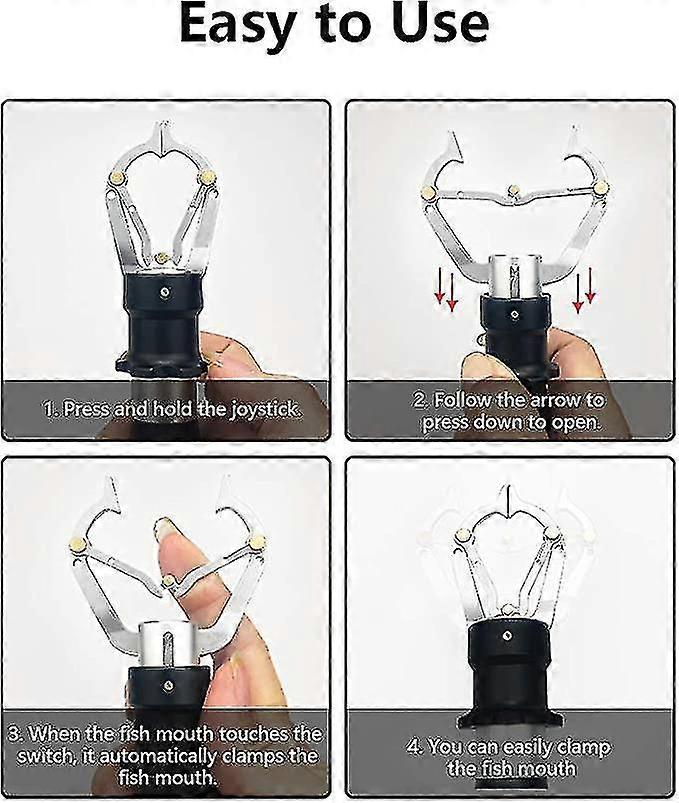 Easy to Use

1. Press and hold the joystick.

2. Follow the arrow to press down to open.

3. When the fish mouth touches the switch, it automatically clamps the fish mouth.

4. You can easily clamp the fish mouth