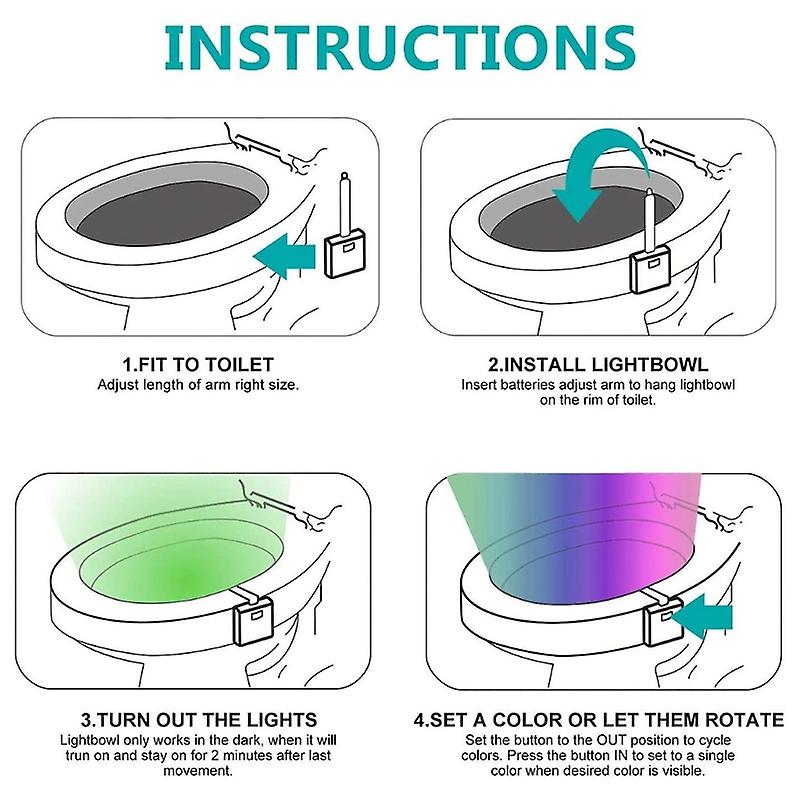 INSTRUCTIONS

1.FIT TO TOILET
Adjust length of arm right size.

2.INSTALL LIGHTBOWL
Insert batteries adjust arm to hang lightbowl on the rim of toilet.

3.TURN OUT THE LIGHTS
Lightbowl only works in the dark, when it will trun on and stay on for 2 minutes after last movement.

4.SET A COLOR OR LET THEM ROTATE
Set the button to the OUT position to cycle colors. Press the button IN to set to a single color when desired color is visible.