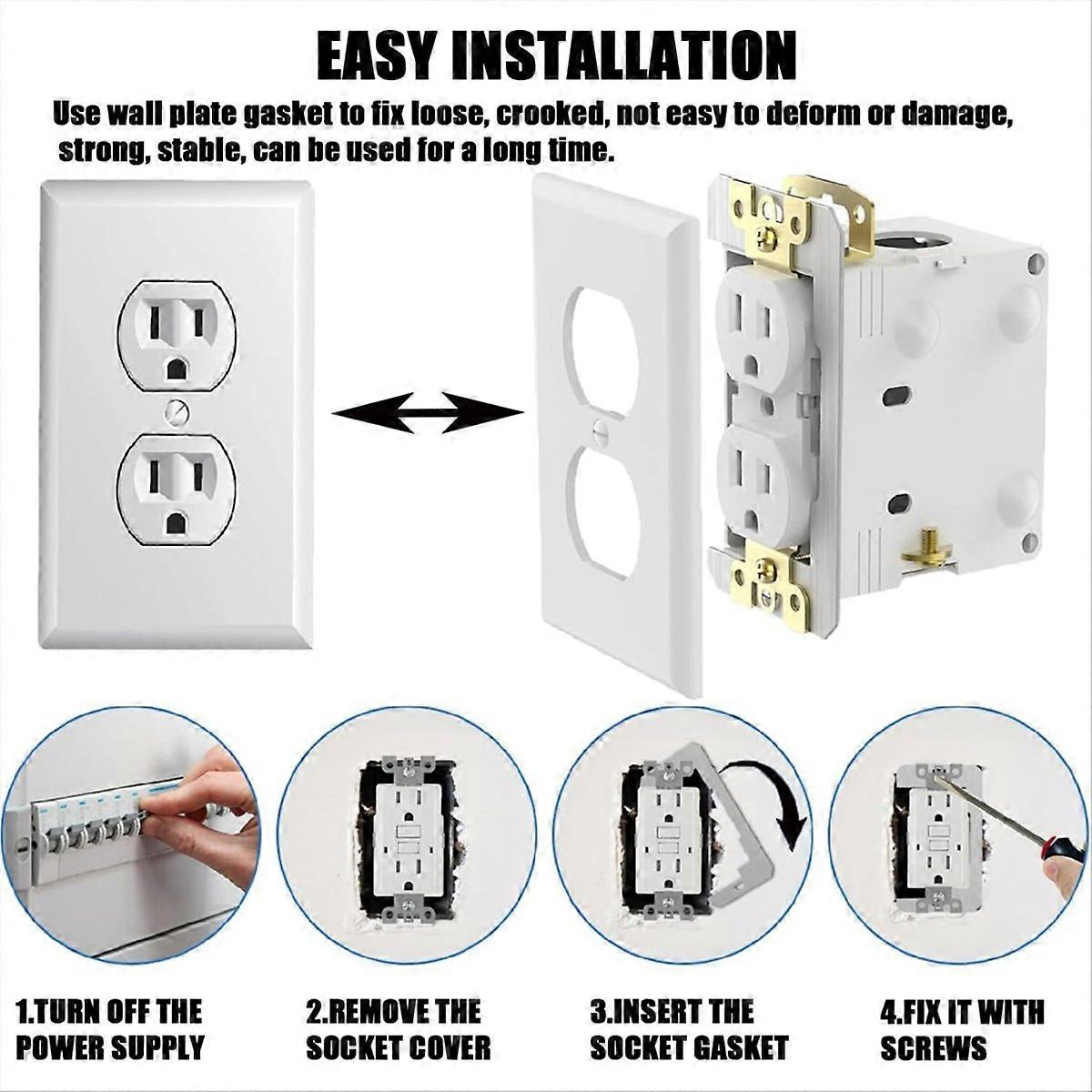 EASY INSTALLATION

Use wall plate gasket to fix loose, crooked, not easy to deform or damage, strong, stable, can be used for a long time.

1.TURN OFF THE POWER SUPPLY

2.REMOVE THE SOCKET COVER

3.INSERT THE SOCKET GASKET

4.FIX IT WITH SCREWS