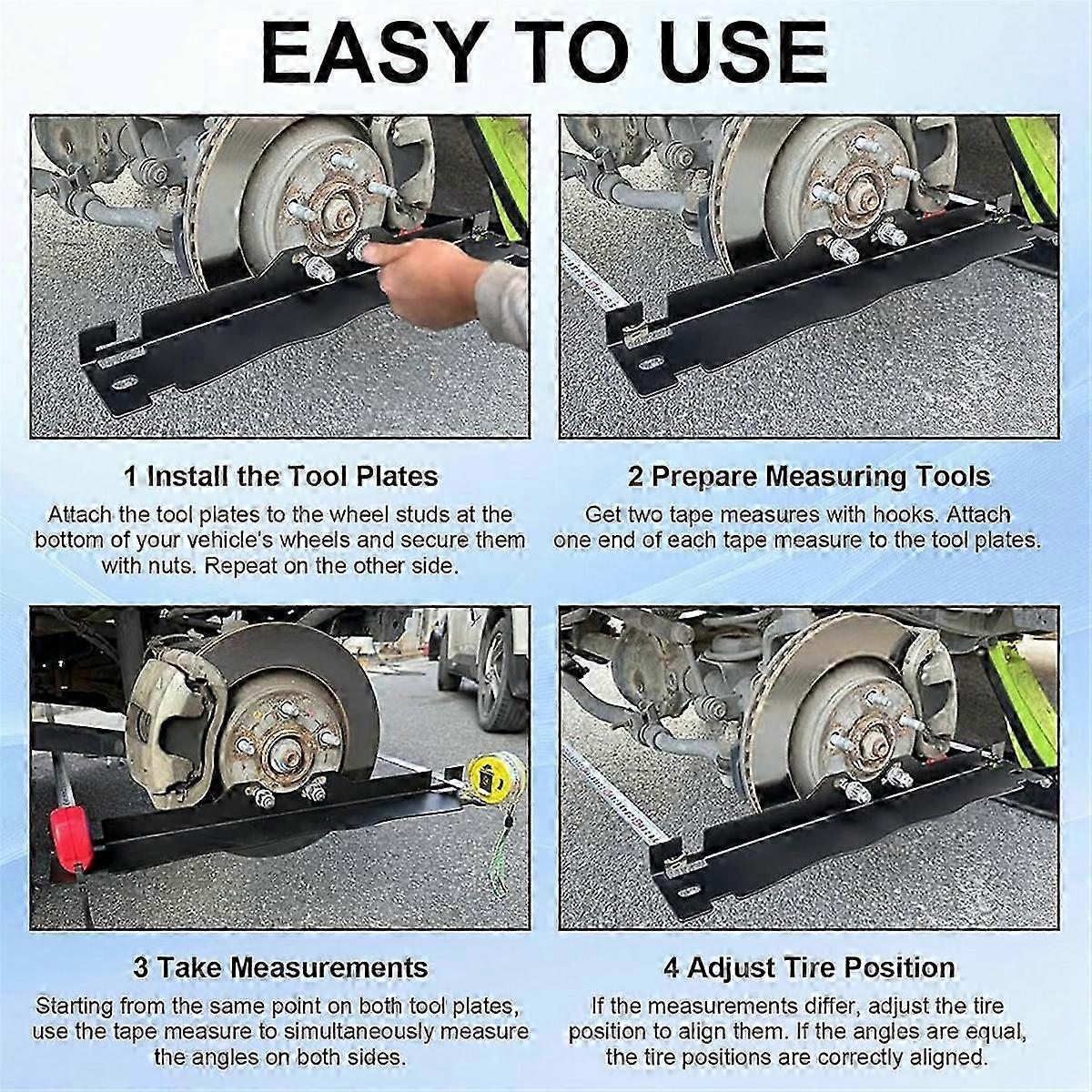 EASY TO USE

1 Install the Tool Plates

Attach the tool plates to the wheel studs at the bottom of your vehicle's wheels and secure them with nuts. Repeat on the other side.

2 Prepare Measuring Tools

Get two tape measures with hooks. Attach one end of each tape measure to the tool plates.

3 Take Measurements

Starting from the same point on both tool plates, use the tape measure to simultaneously measure the angles on both sides.

4 Adjust Tire Position

If the measurements differ, adjust the tire position to align them. If the angles are equal, the tire positions are correctly aligned.