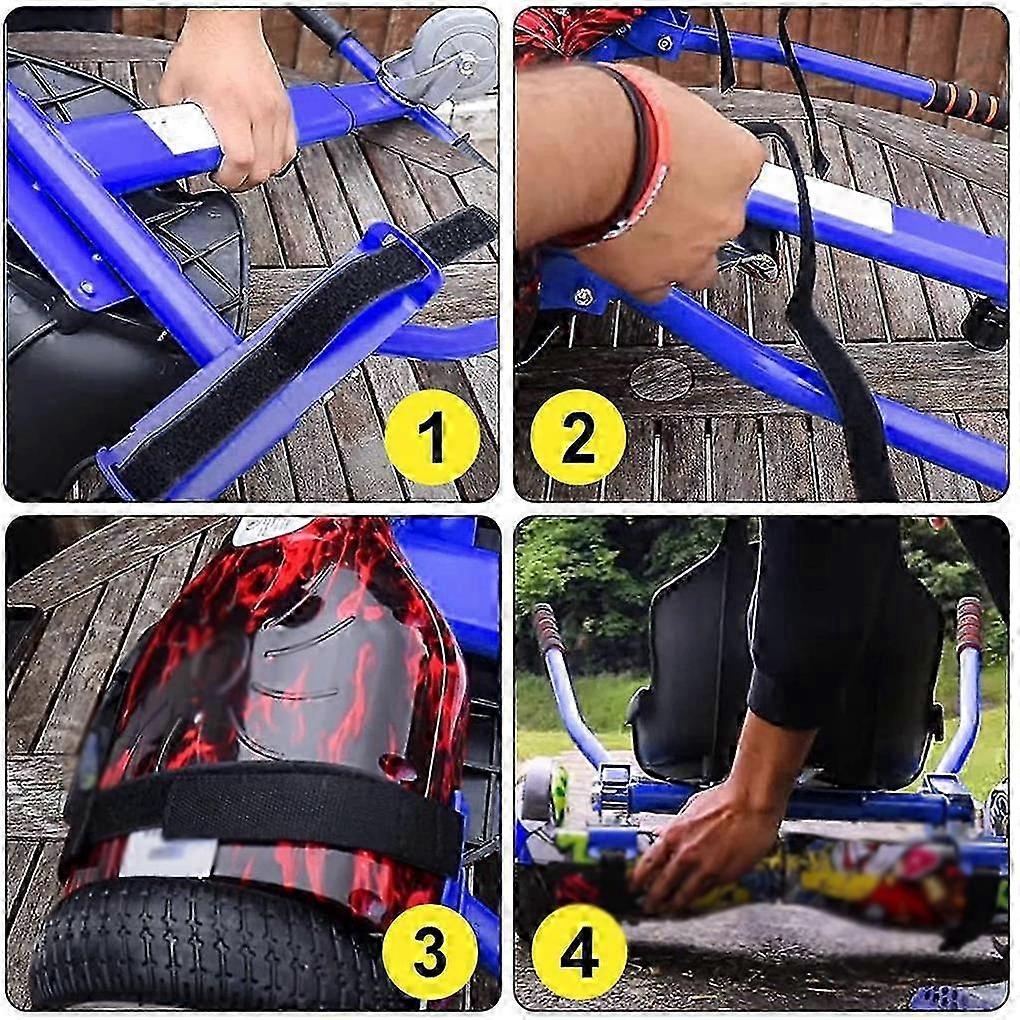 1

2

3

4