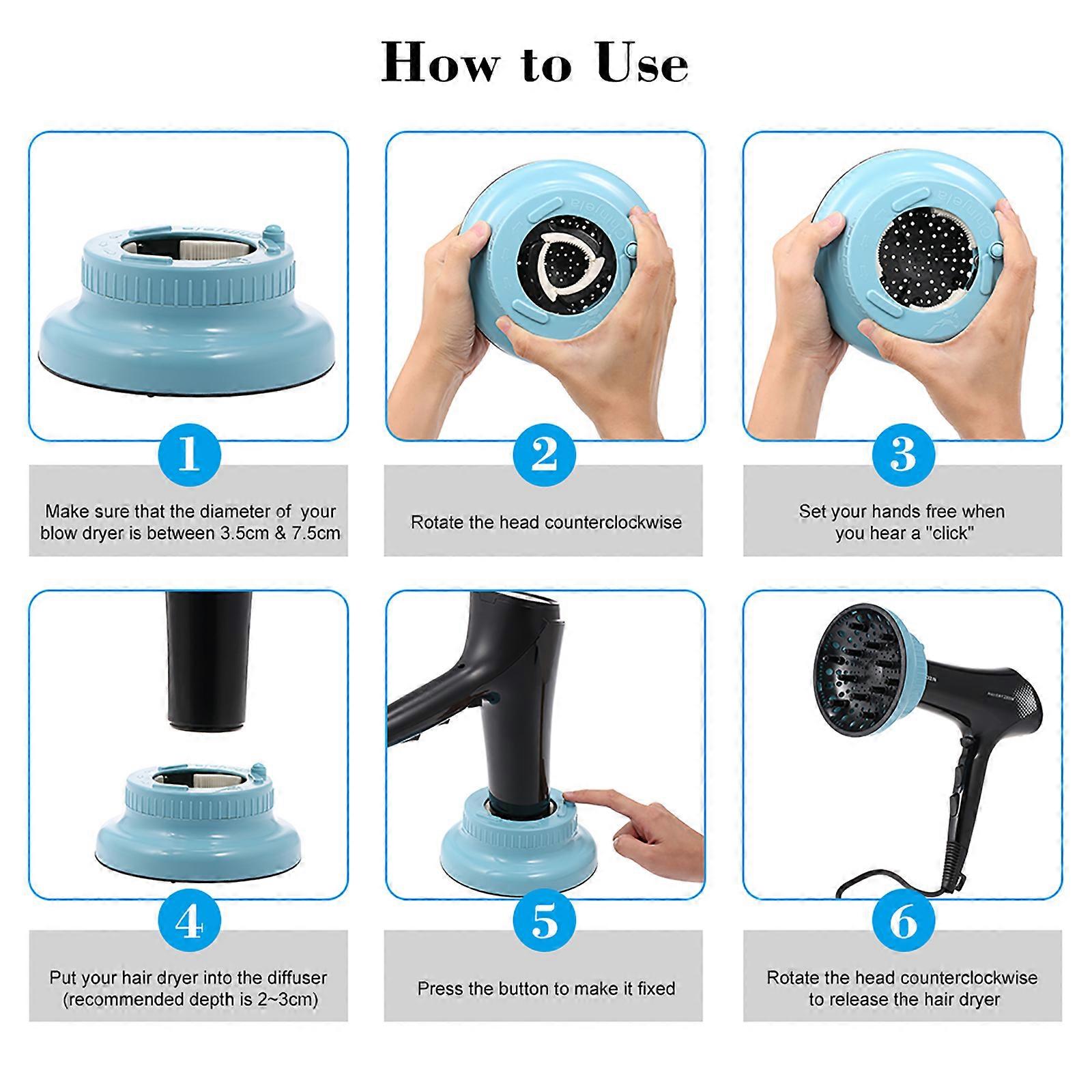 How to Use

1

Make sure that the diameter of your blow dryer is between 3.5cm & 7.5cm

2

Rotate the head counterclockwise

3

Set your hands free when you hear a "click"

4

Put your hair dryer into the diffuser (recommended depth is 2~3cm)

5

Press the button to make it fixed

6

Rotate the head counterclockwise to release the hair dryer