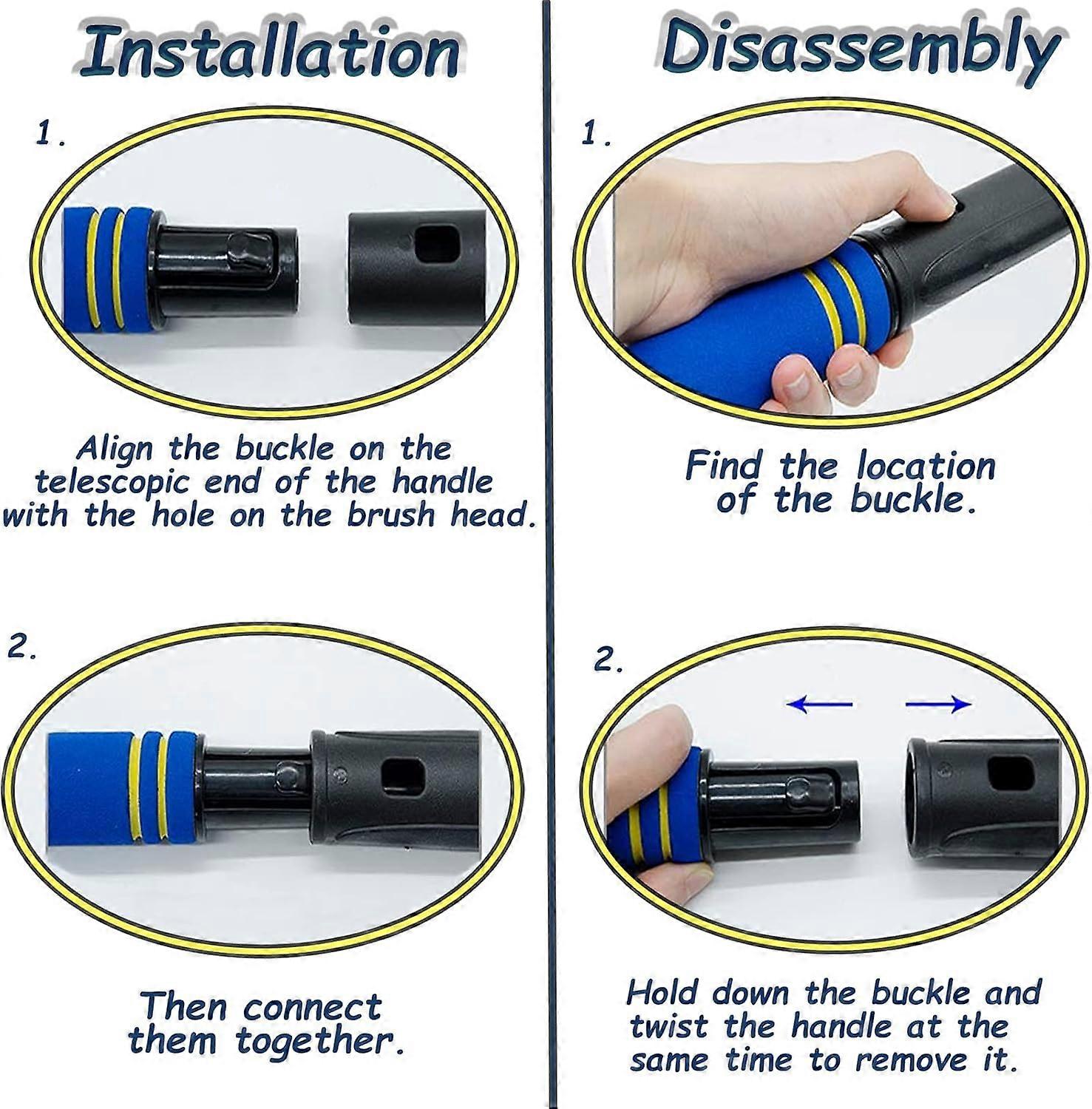 Installation

1.

Align the buckle on the telescopic end of the handle with the hole on the brush head.

2.

Then connect them together.

Disassembly

1.

Find the location of the buckle.

2.

Hold down the buckle and twist the handle at the same time to remove it.