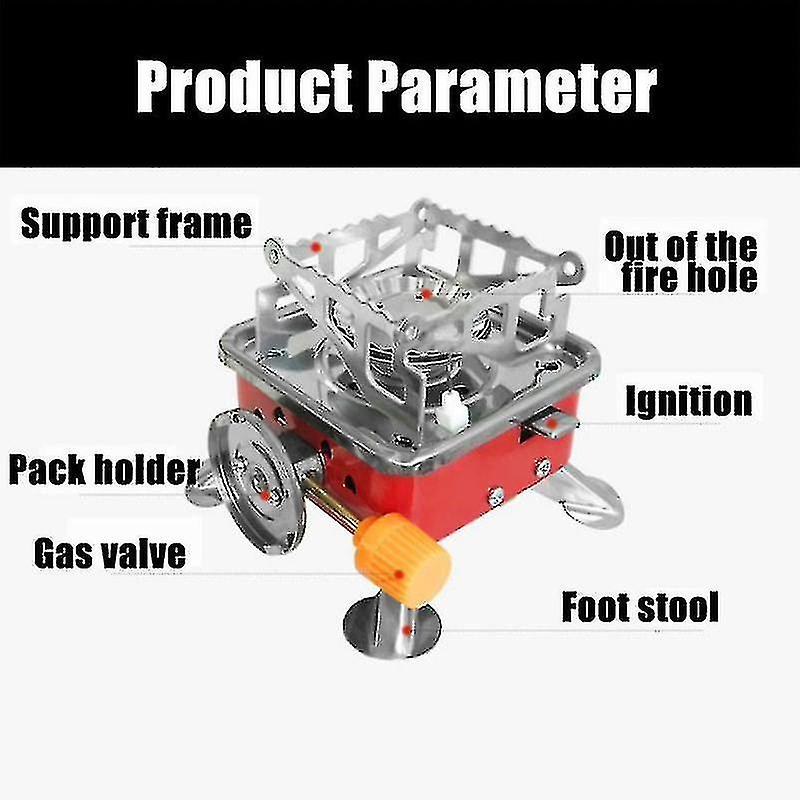 Product Parameter

Support frame

Out of the fire hole

Ignition

Pack holder

Gas valve

Foot stool