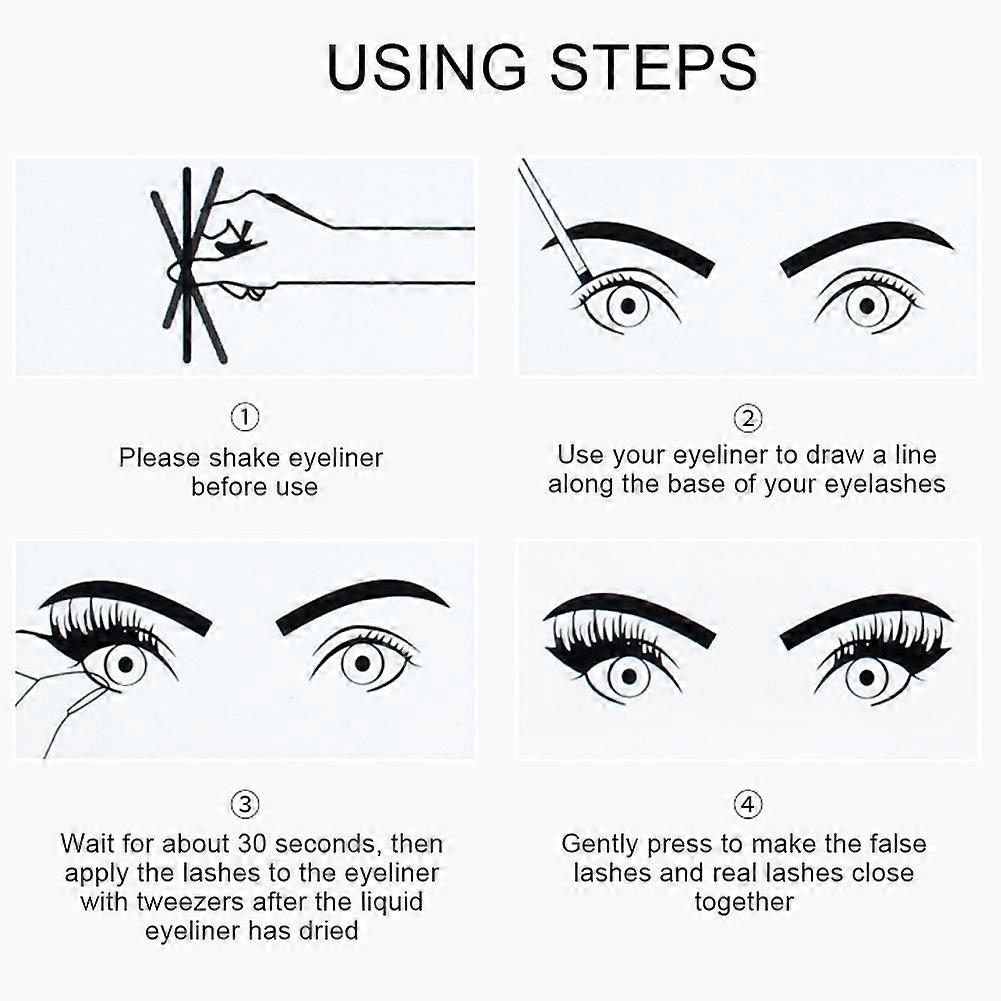 USING STEPS

①
Please shake eyeliner before use

②
Use your eyeliner to draw a line along the base of your eyelashes

③
Wait for about 30 seconds, then apply the lashes to the eyeliner with tweezers after the liquid eyeliner has dried

④
Gently press to make the false lashes and real lashes close together