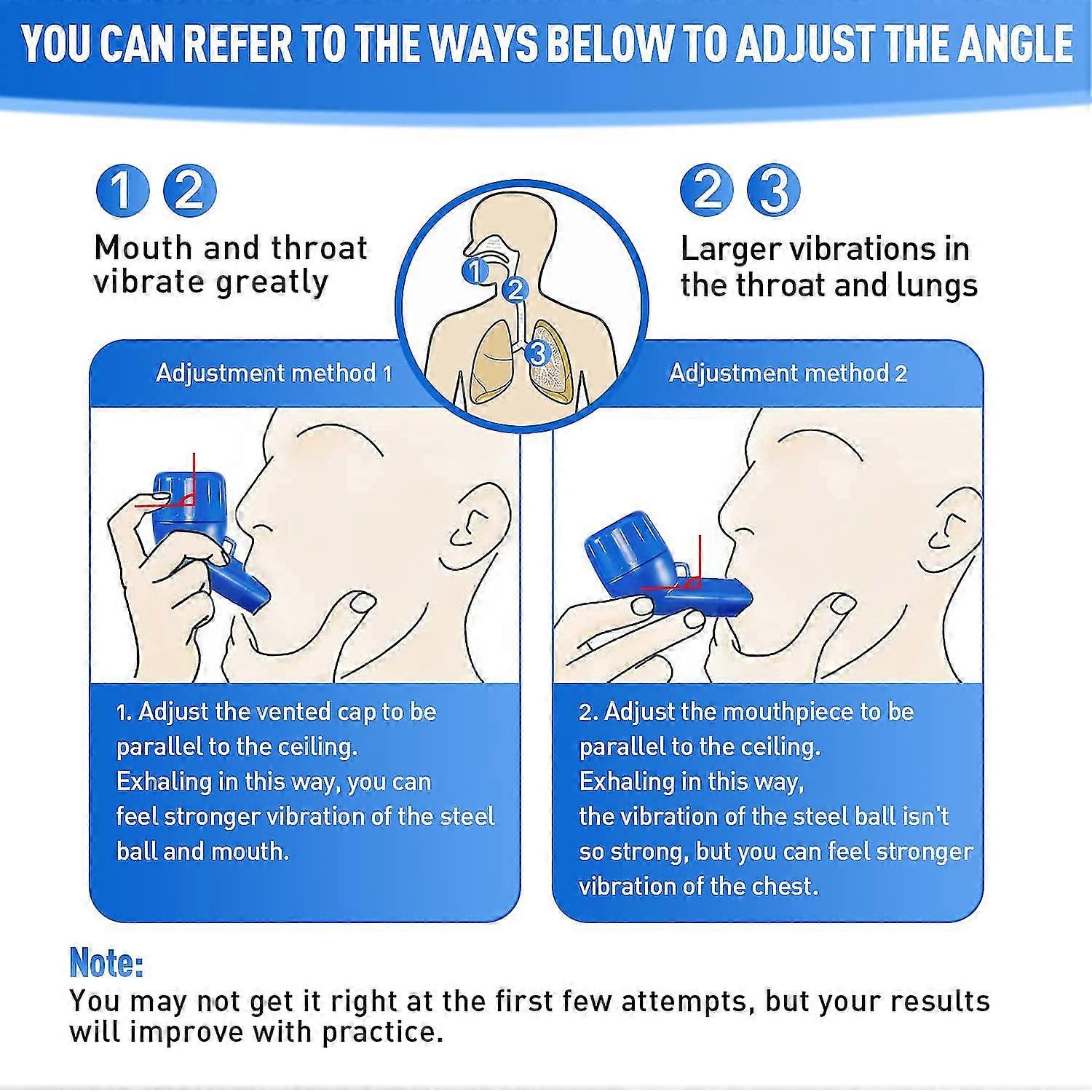 YOU CAN REFER TO THE WAYS BELOW TO ADJUST THE ANGLE

1 2
Mouth and throat vibrate greatly

1
2
3

2 3
Larger vibrations in the throat and lungs

Adjustment method 1

1. Adjust the vented cap to be parallel to the ceiling.
Exhaling in this way, you can feel stronger vibration of the steel ball and mouth.

Adjustment method 2

2. Adjust the mouthpiece to be parallel to the ceiling.
Exhaling in this way,
the vibration of the steel ball isn't so strong, but you can feel stronger vibration of the chest.

Note:
You may not get it right at the first few attempts, but your results will improve with practice.