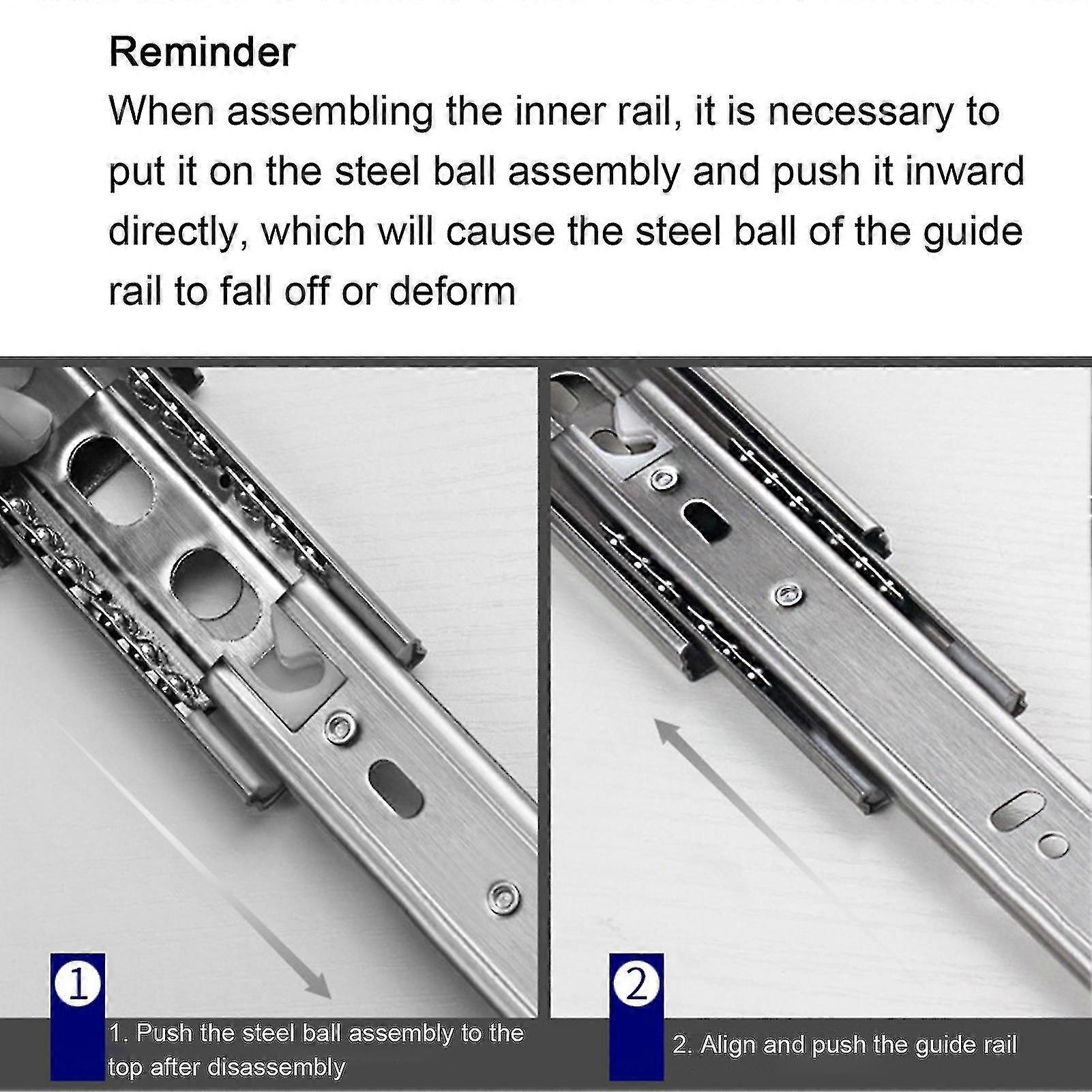 Reminder

When assembling the inner rail, it is necessary to put it on the steel ball assembly and push it inward directly, which will cause the steel ball of the guide rail to fall off or deform

①

1. Push the steel ball assembly to the top after disassembly

②

2. Align and push the guide rail