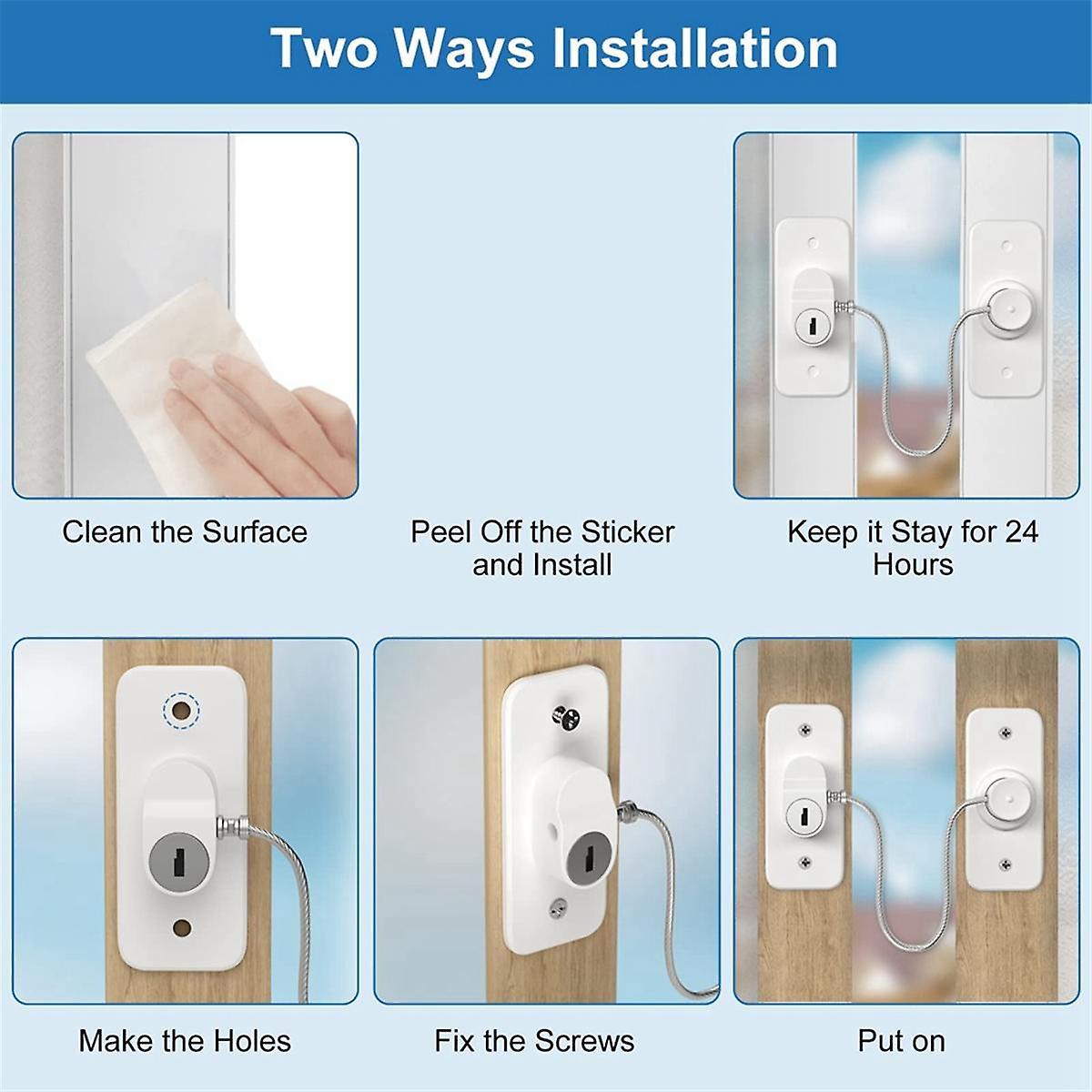 Two Ways Installation

Clean the Surface

Peel Off the Sticker and Install

Keep it Stay for 24 Hours

Make the Holes

Fix the Screws

Put on