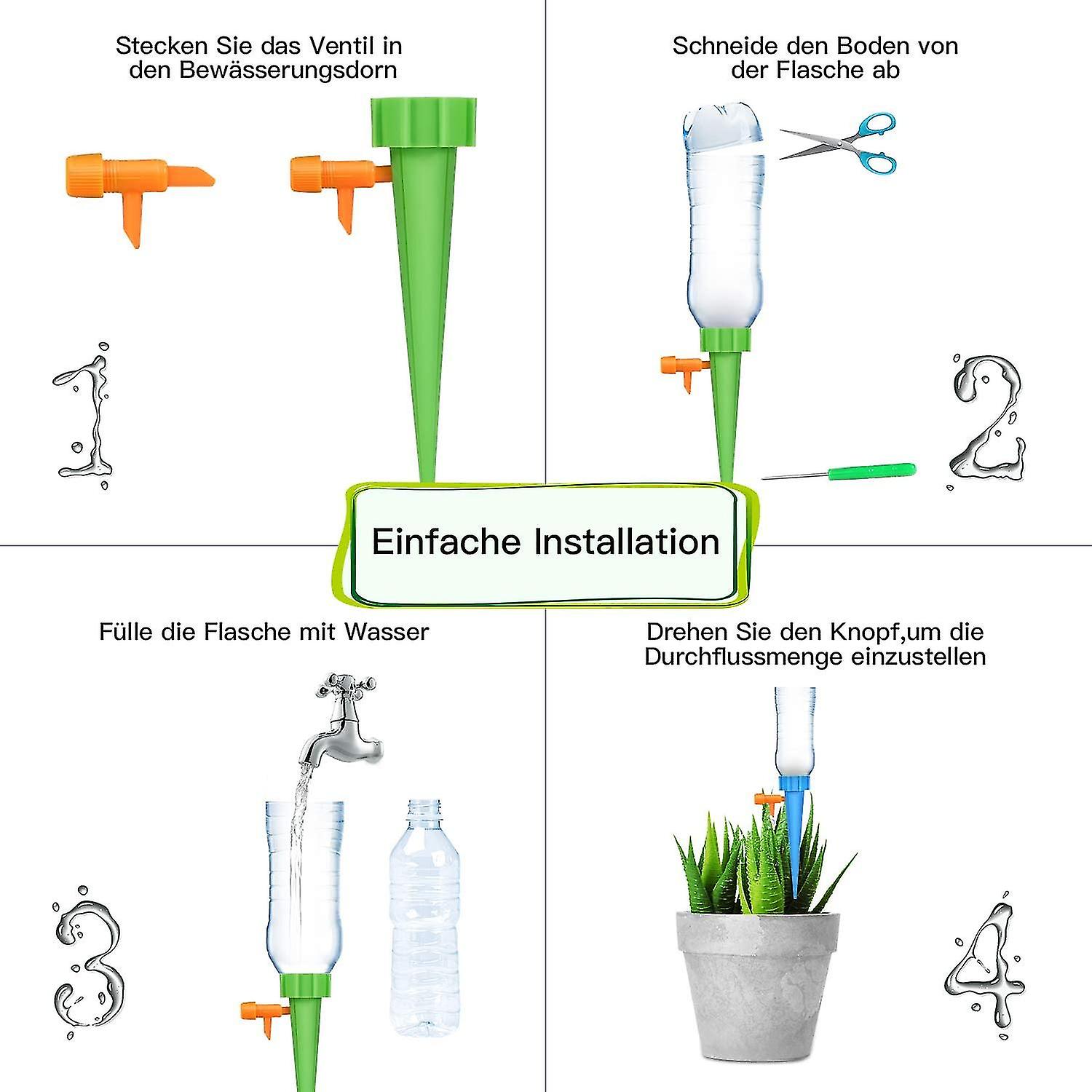 Stecken Sie das Ventil in den Bewässerungsdorn

1

Schneide den Boden von der Flasche ab

2

Einfache Installation

Fülle die Flasche mit Wasser

3

Drehen Sie den Knopf,um die Durchflussmenge einzustellen

4