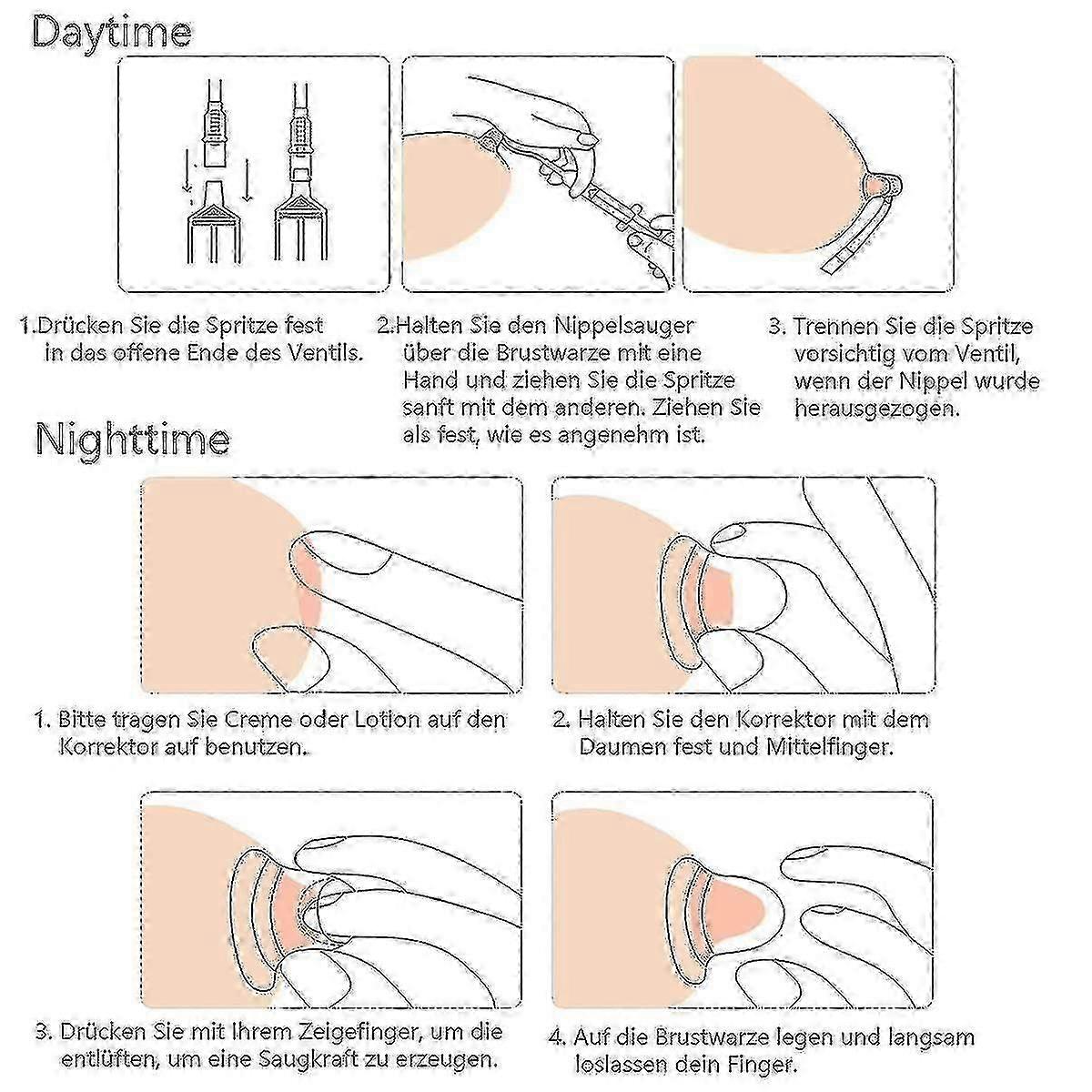 Daytime

1.Drücken Sie die Spritze fest in das offene Ende des Ventils.

2.Halten Sie den Nippelsauger über die Brustwarze mit eine Hand und ziehen Sie die Spritze sanft mit dem anderen. Ziehen Sie als fest, wie es angenehm ist.

3. Trennen Sie die Spritze vorsichtig vom Ventil, wenn der Nippel wurde herausgezogen.

Nighttime

1. Bitte tragen Sie Creme oder Lotion auf den Korrektor auf benutzen.

2. Halten Sie den Korrektor mit dem Daumen fest und Mittelfinger.

3. Drücken Sie mit Ihrem Zeigefinger, um die entlüften, um eine Saugkraft zu erzeugen.

4. Auf die Brustwarze legen und langsam loslassen dein Finger.