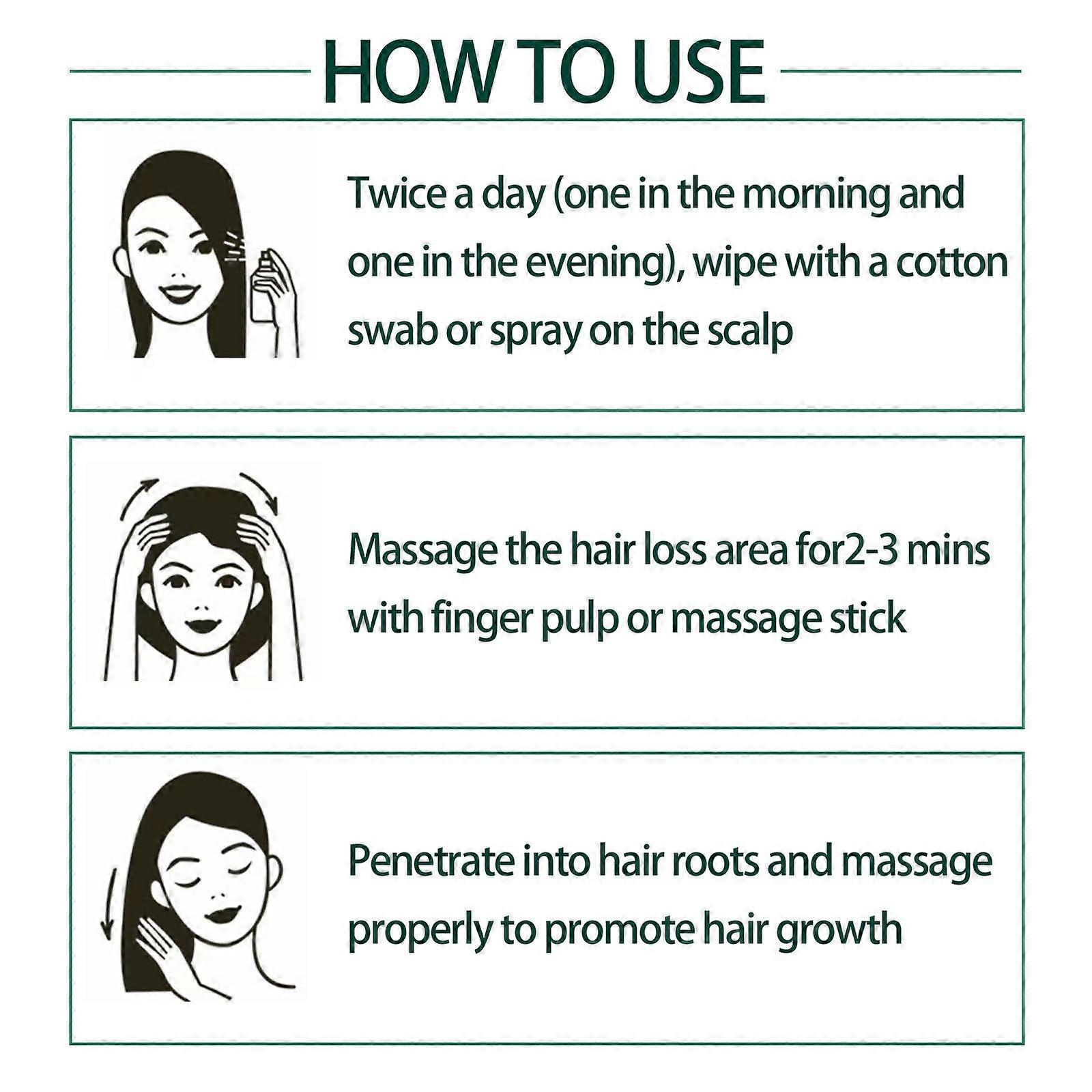 HOW TO USE

Twice a day (one in the morning and one in the evening), wipe with a cotton swab or spray on the scalp

Massage the hair loss area for2-3 mins with finger pulp or massage stick

Penetrate into hair roots and massage properly to promote hair growth