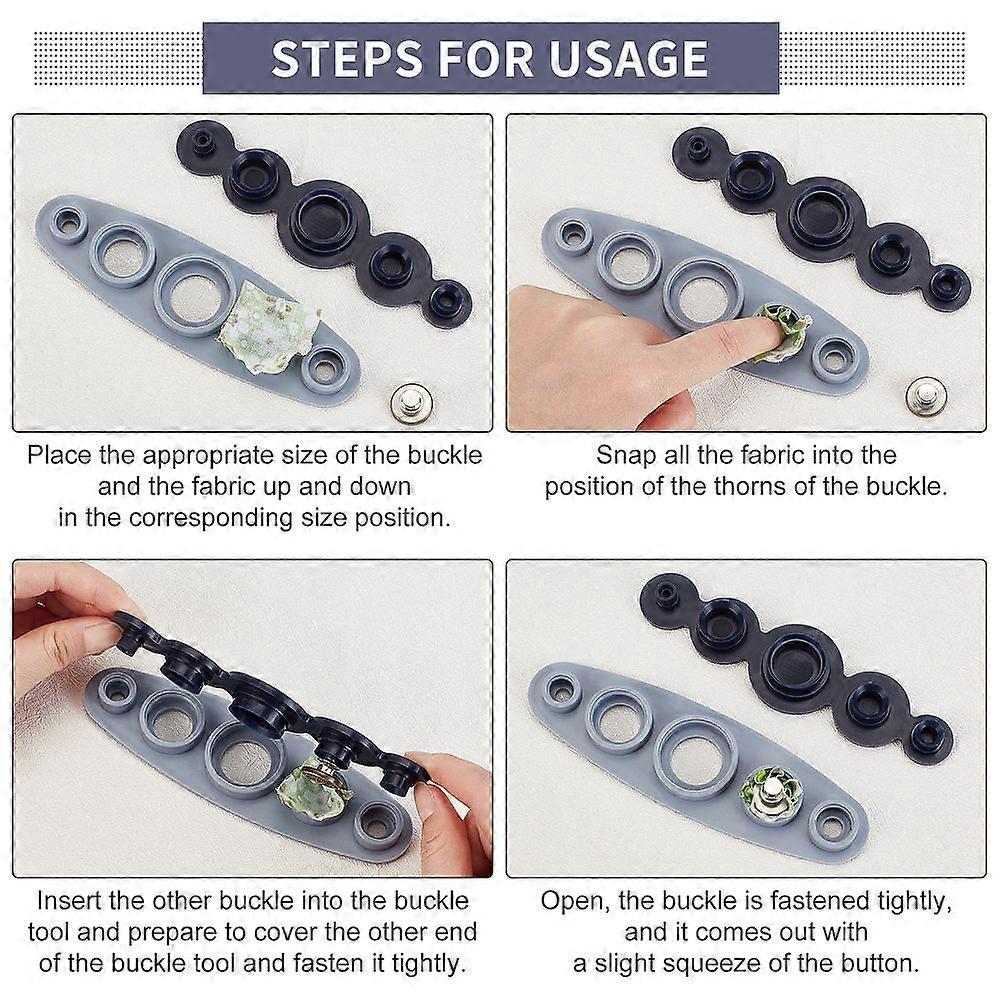 STEPS FOR USAGE

Place the appropriate size of the buckle and the fabric up and down in the corresponding size position.

Snap all the fabric into the position of the thorns of the buckle.

Insert the other buckle into the buckle tool and prepare to cover the other end of the buckle tool and fasten it tightly.

Open, the buckle is fastened tightly, and it comes out with a slight squeeze of the button.