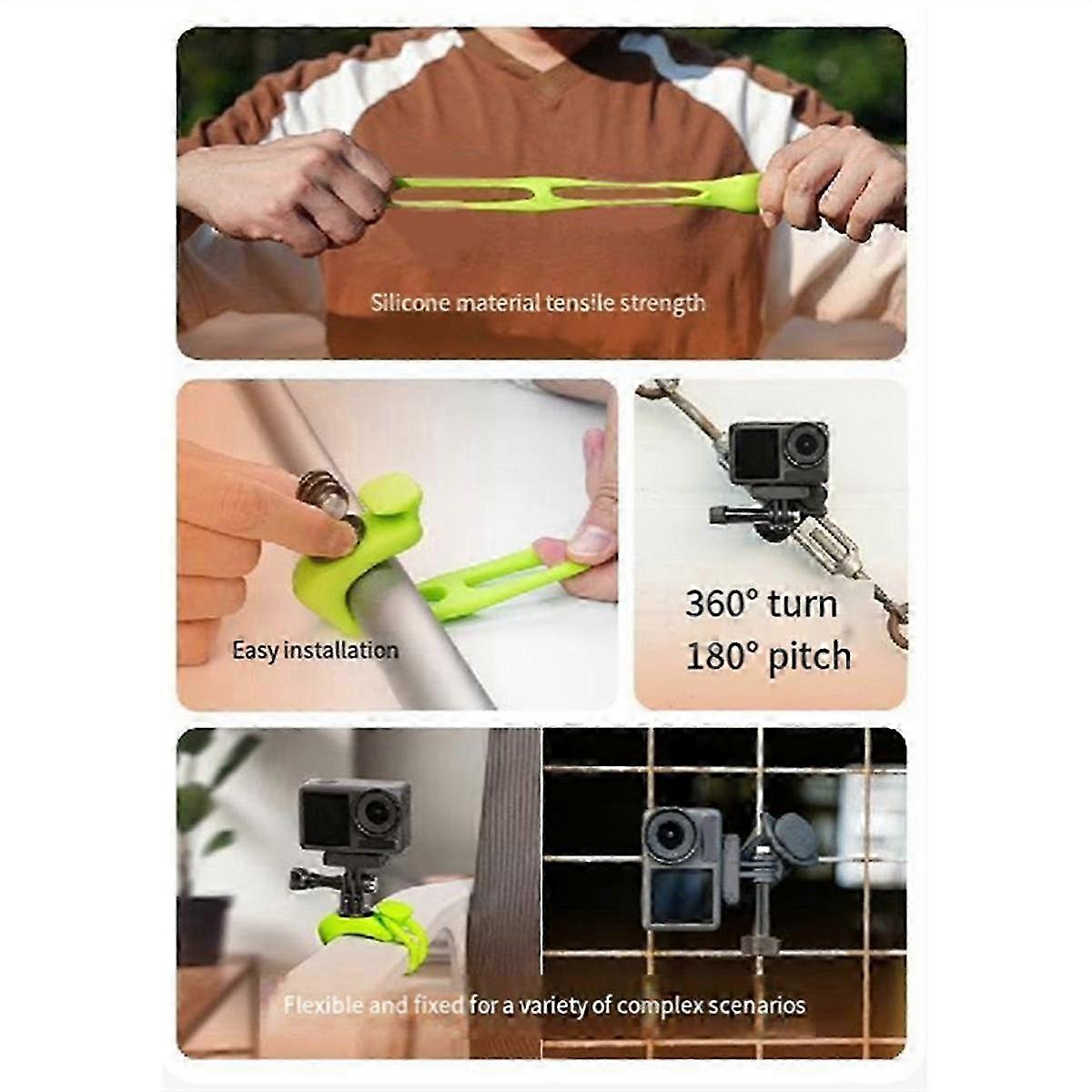 Silicone material tensile strength

Easy installation

360° turn
180° pitch

Flexible and fixed for a variety of complex scenarios