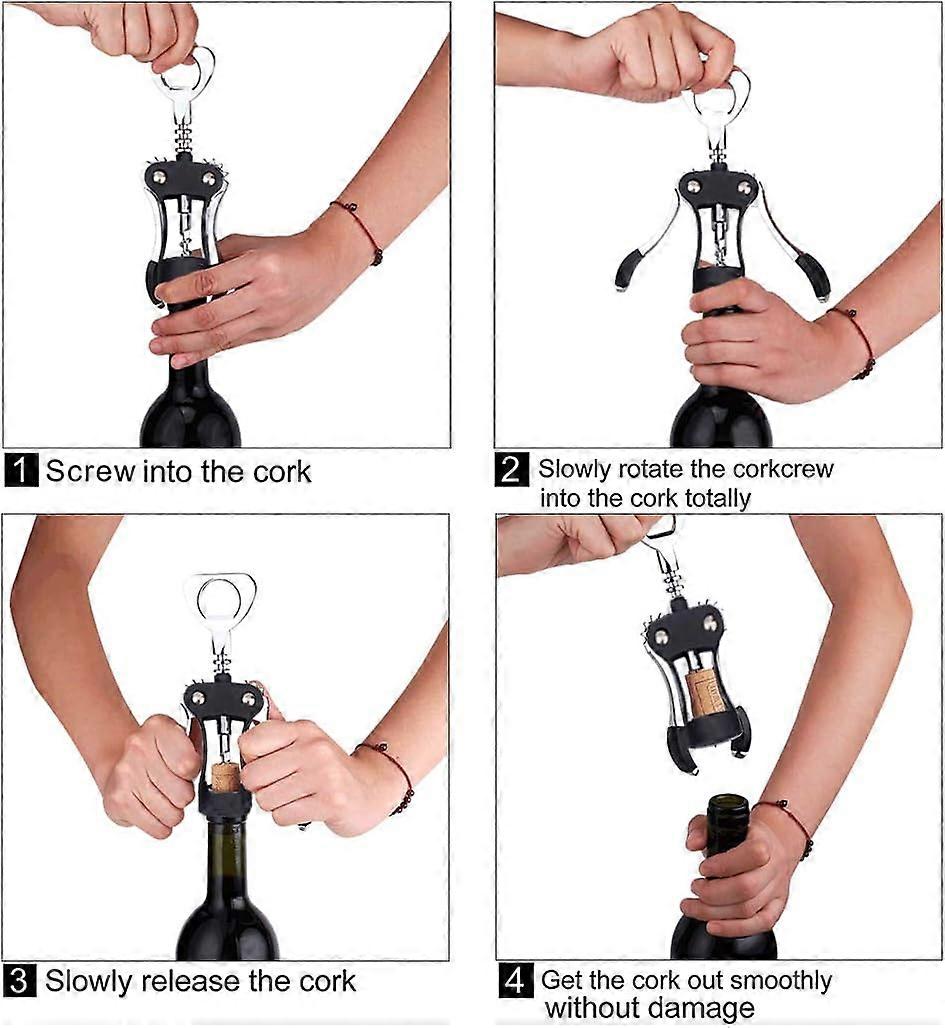 1 Screw into the cork

2 Slowly rotate the corkcrew into the cork totally

3 Slowly release the cork

4 Get the cork out smoothly without damage