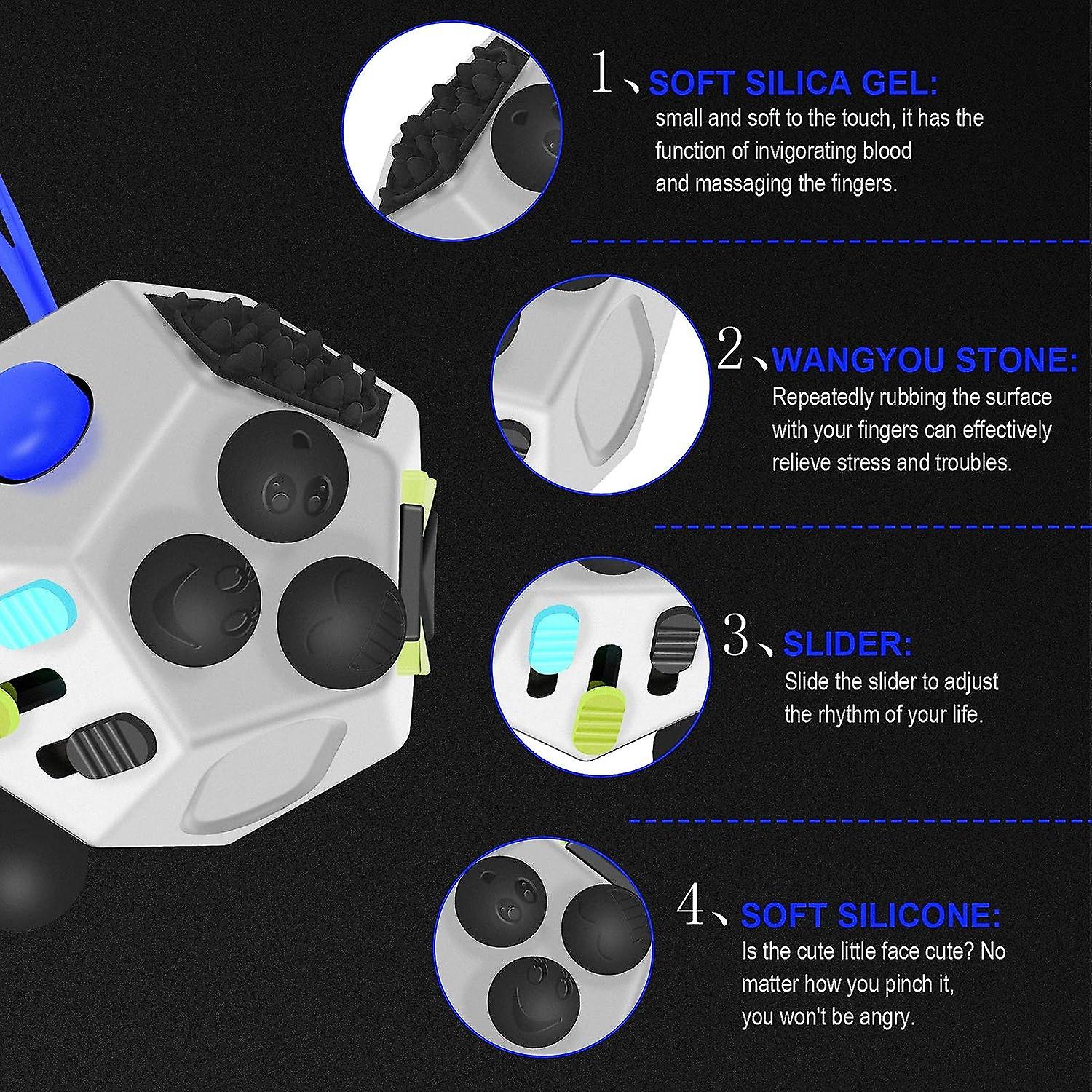 1、SOFT SILICA GEL:
small and soft to the touch, it has the function of invigorating blood and massaging the fingers.

2、WANGYOU STONE:
Repeatedly rubbing the surface with your fingers can effectively relieve stress and troubles.

3、SLIDER:
Slide the slider to adjust the rhythm of your life.

4、SOFT SILICONE:
Is the cute little face cute? No matter how you pinch it, you won't be angry.