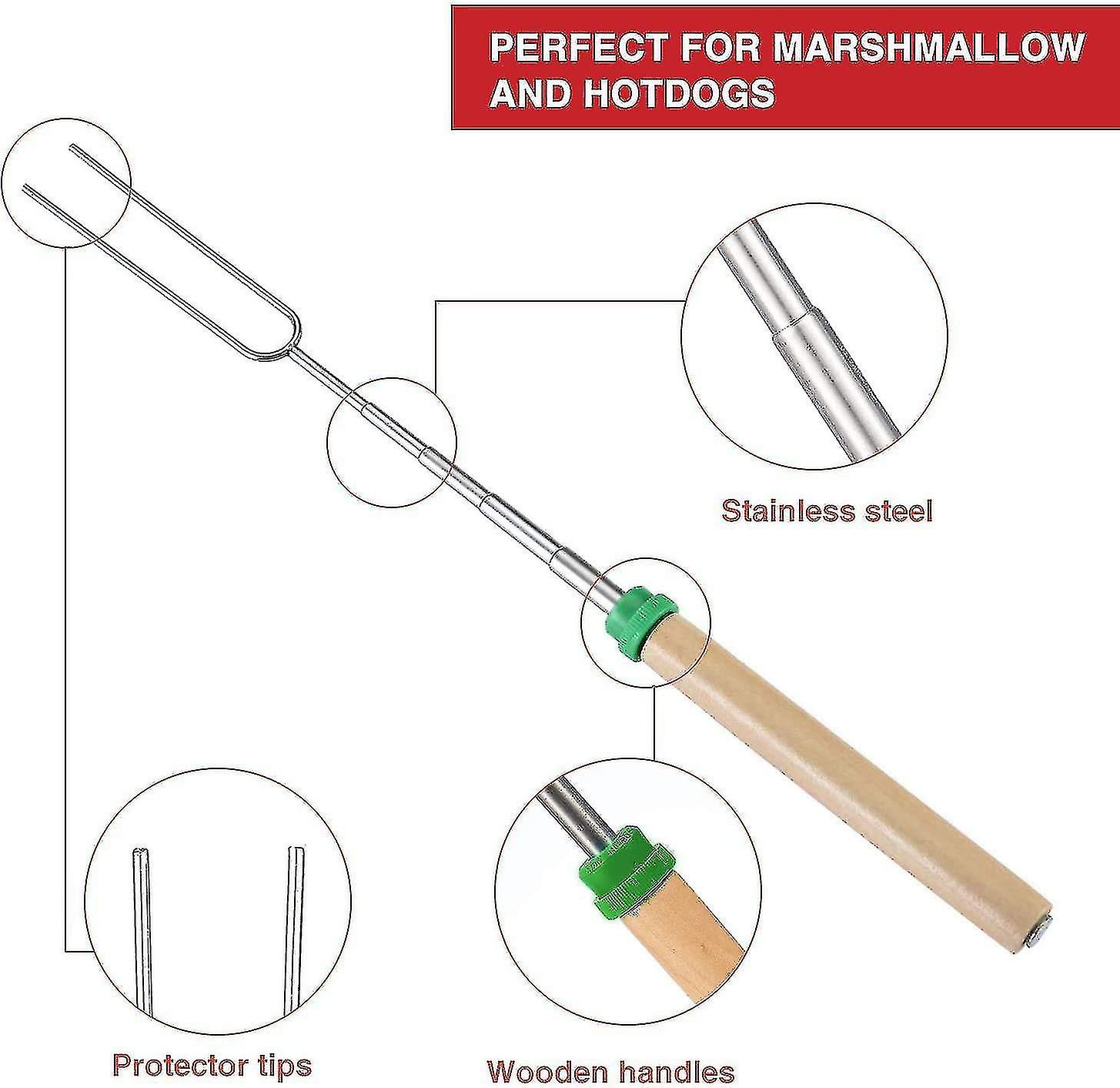 PERFECT FOR MARSHMALLOW AND HOTDOGS

Stainless steel

Protector tips

Wooden handles