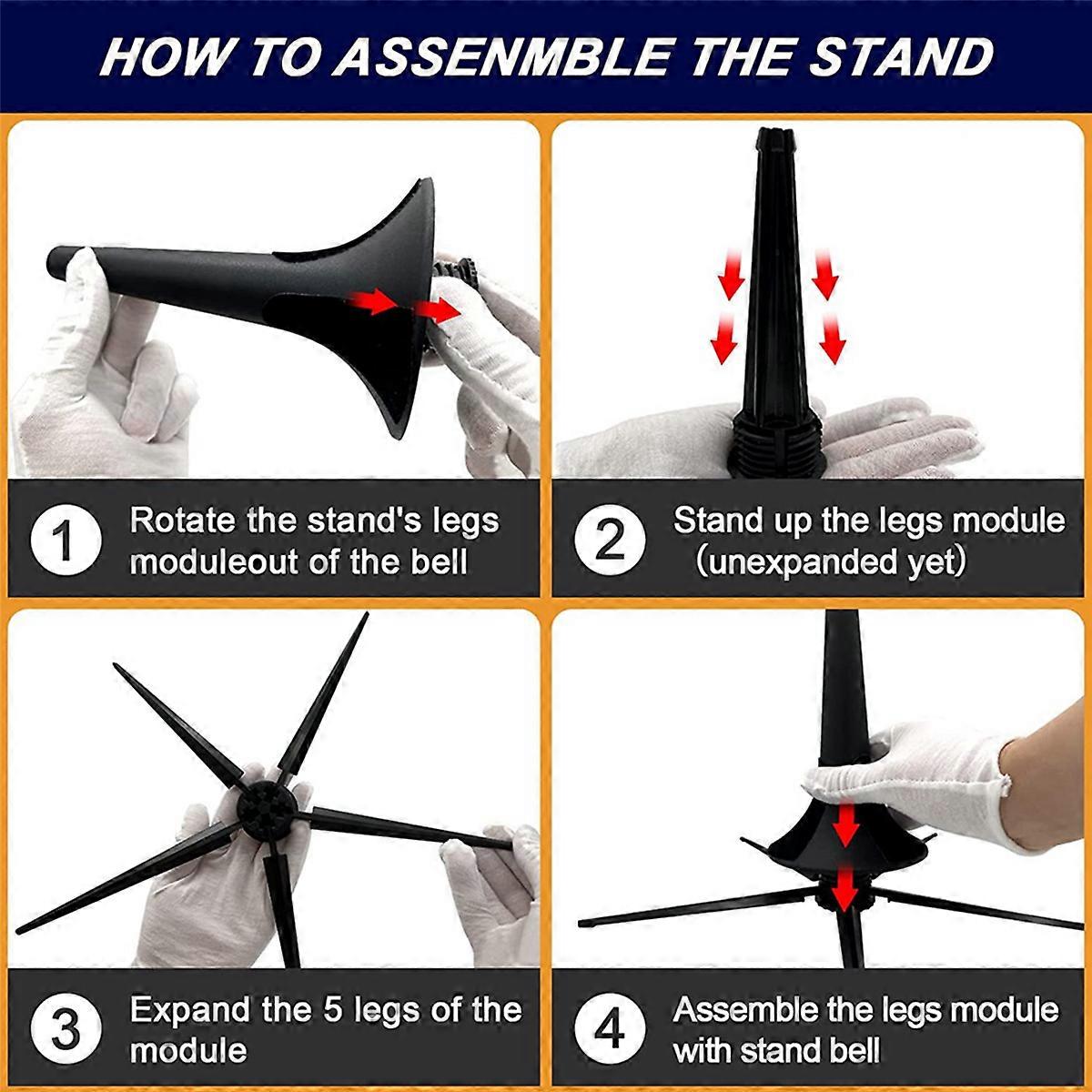 HOW TO ASSENMBLE THE STAND

1 Rotate the stand's legs moduleout of the bell

2 Stand up the legs module (unexpanded yet)

3 Expand the 5 legs of the module

4 Assemble the legs module with stand bell