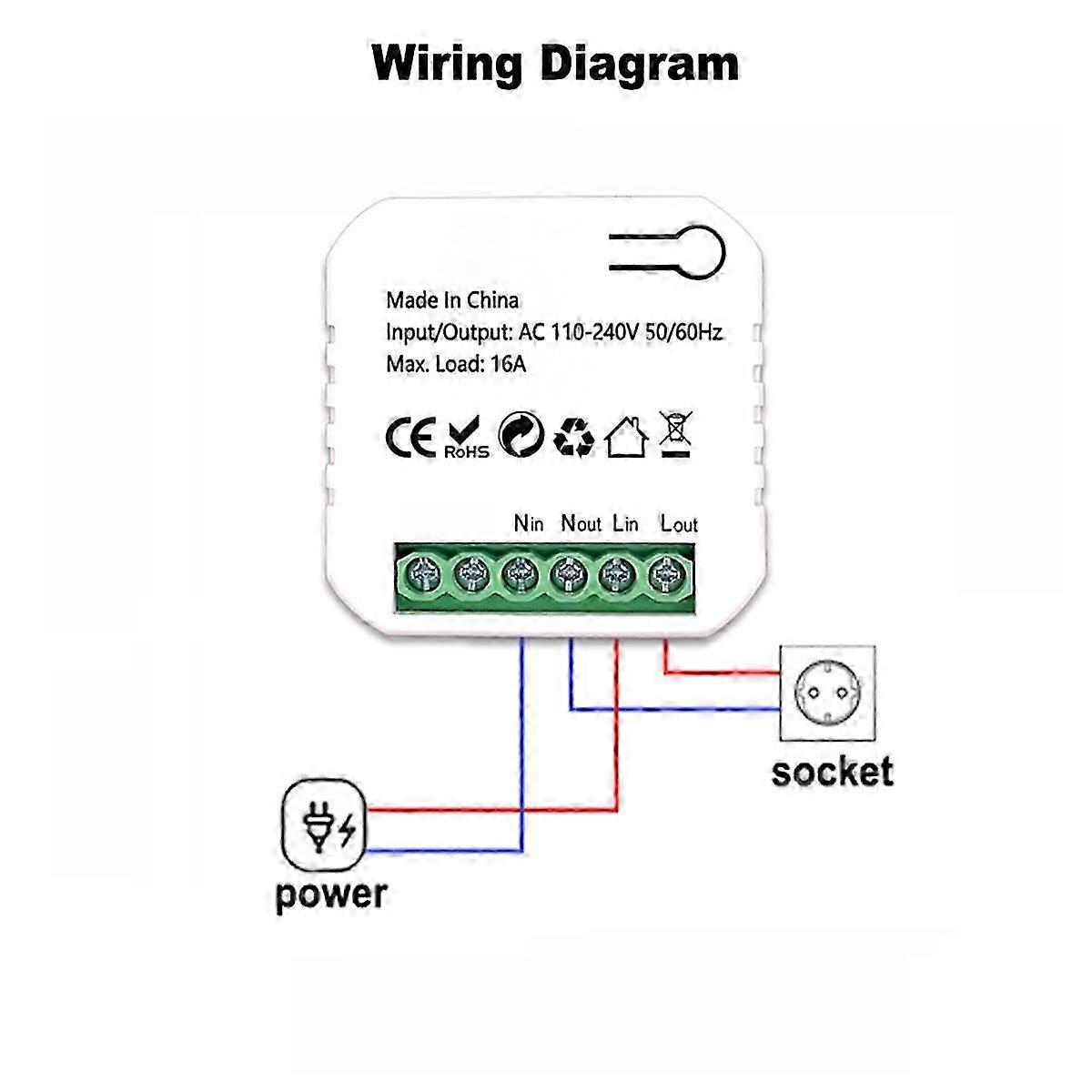 Wiring Diagram

Made In China
Input/Output: AC 110-240V 50/60Hz
Max. Load: 16A

CE RoHS

Nin Nout Lin Lout

socket

power