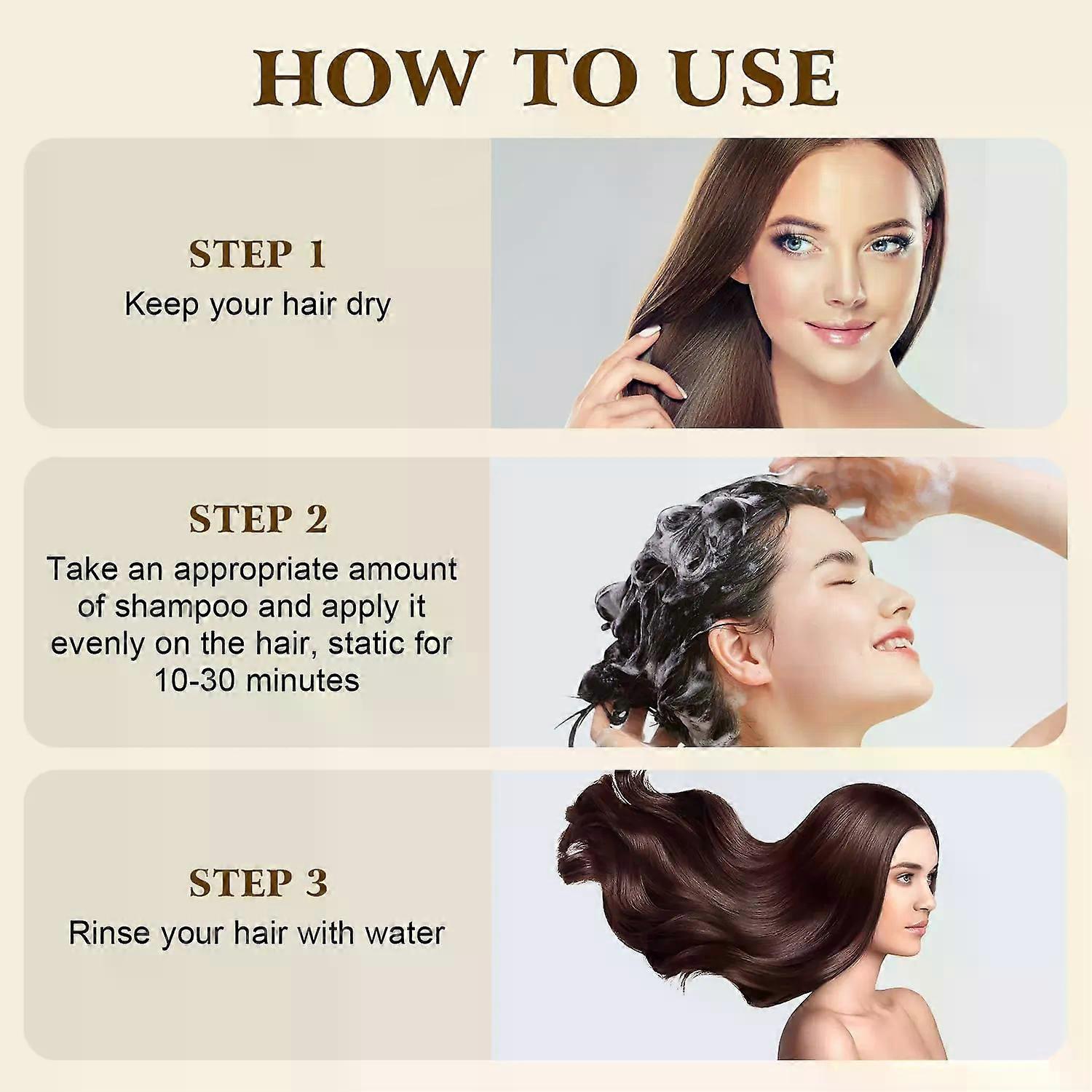 HOW TO USE

STEP 1
Keep your hair dry

STEP 2
Take an appropriate amount of shampoo and apply it evenly on the hair, static for 10-30 minutes

STEP 3
Rinse your hair with water