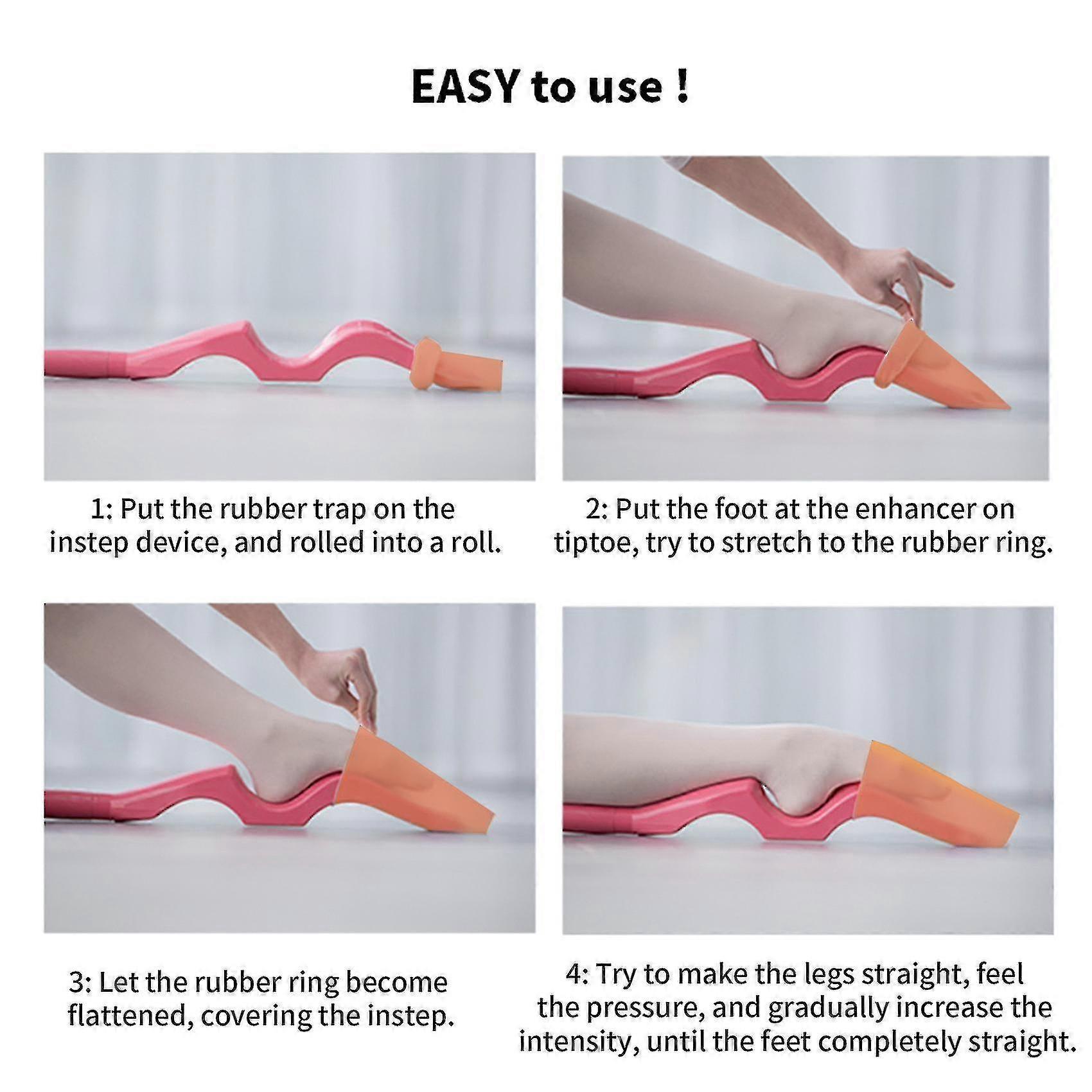 EASY to use !

1: Put the rubber trap on the instep device, and rolled into a roll.

2: Put the foot at the enhancer on tiptoe, try to stretch to the rubber ring.

3: Let the rubber ring become flattened, covering the instep.

4: Try to make the legs straight, feel the pressure, and gradually increase the intensity, until the feet completely straight.