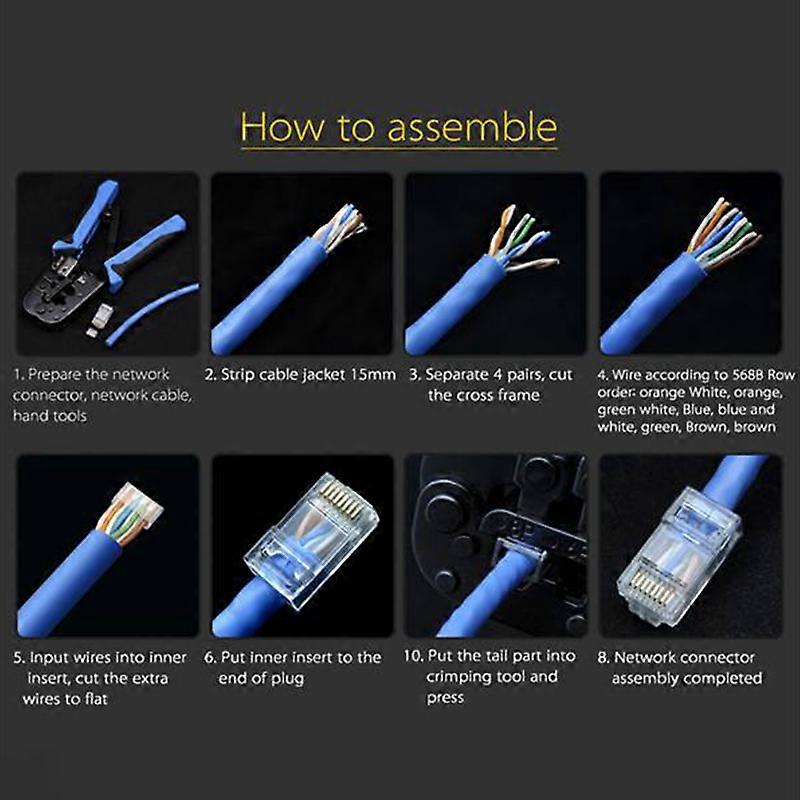 How to assemble

1. Prepare the network connector, network cable, hand tools

2. Strip cable jacket 15mm

3. Separate 4 pairs, cut the cross frame

4. Wire according to 568B Row order: orange White, orange, green white, Blue, blue and white, green, Brown, brown

5. Input wires into inner insert, cut the extra wires to flat

6. Put inner insert to the end of plug

10. Put the tail part into crimping tool and press

8. Network connector assembly completed