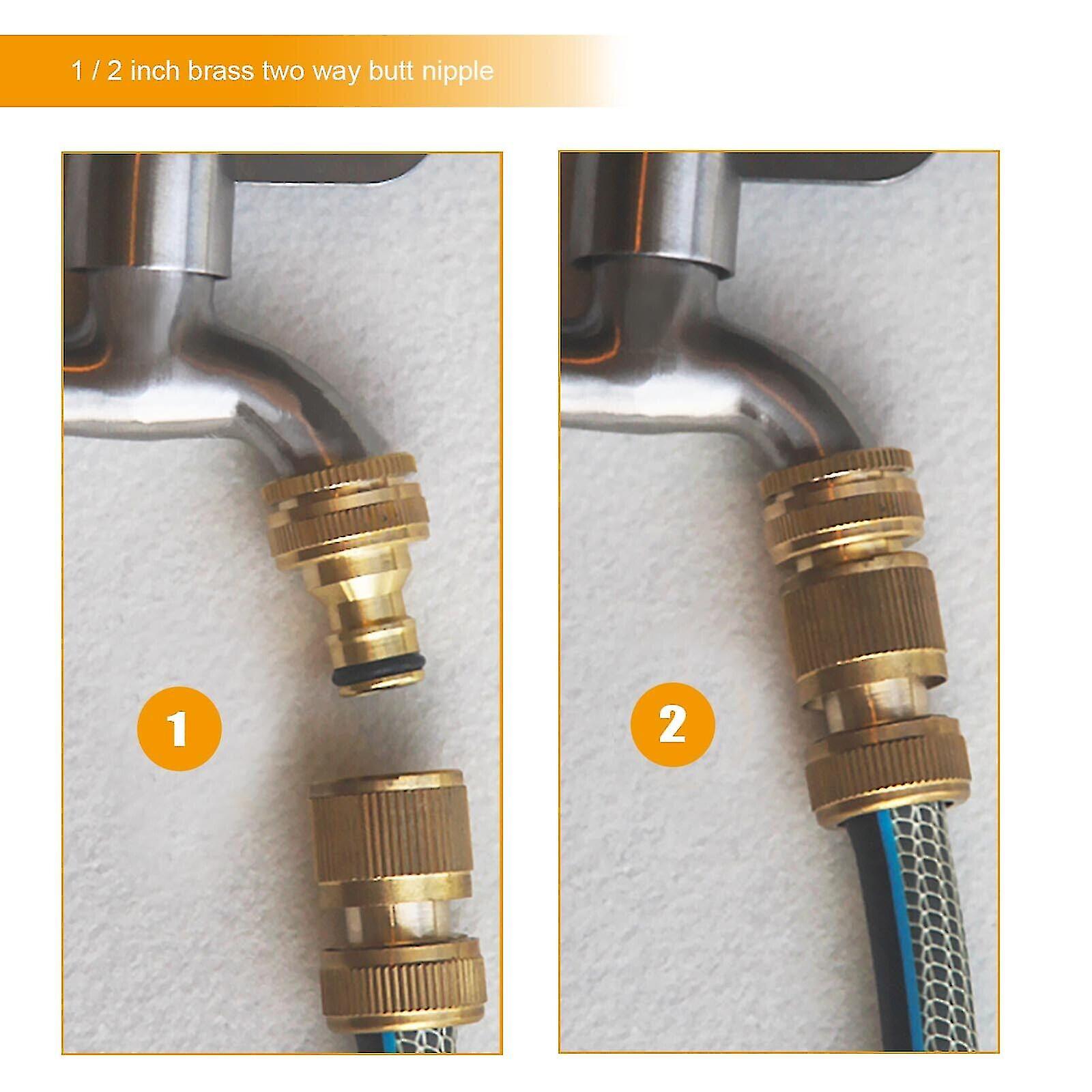 1 / 2 inch brass two way butt nipple

1

2