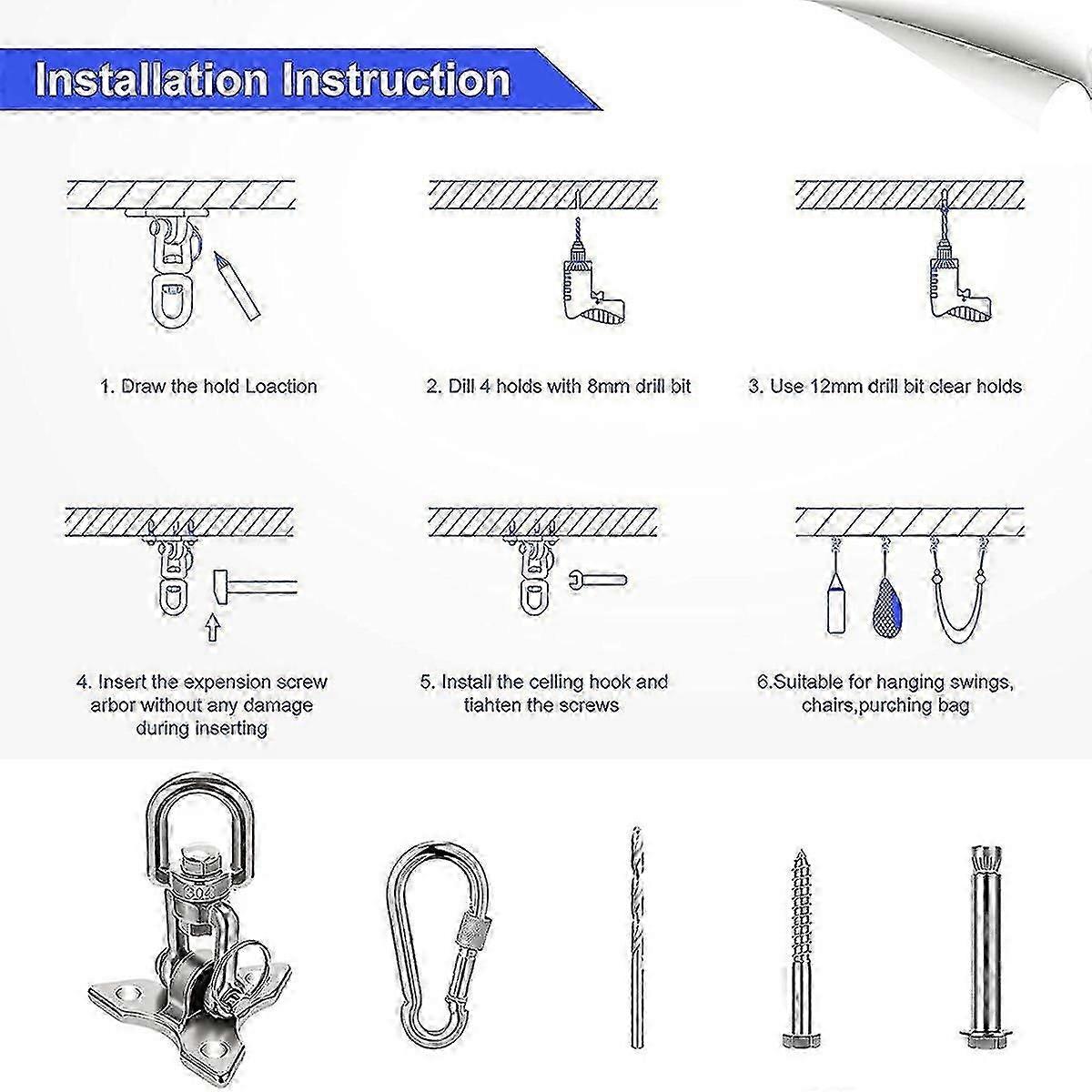 Installation Instruction

1. Draw the hold Loaction

2. Dill 4 holds with 8mm drill bit

3. Use 12mm drill bit clear holds

4. Insert the expension screw arbor without any damage during inserting

5. Install the celling hook and tiahten the screws

6.Suitable for hanging swings, chairs,purching bag

304