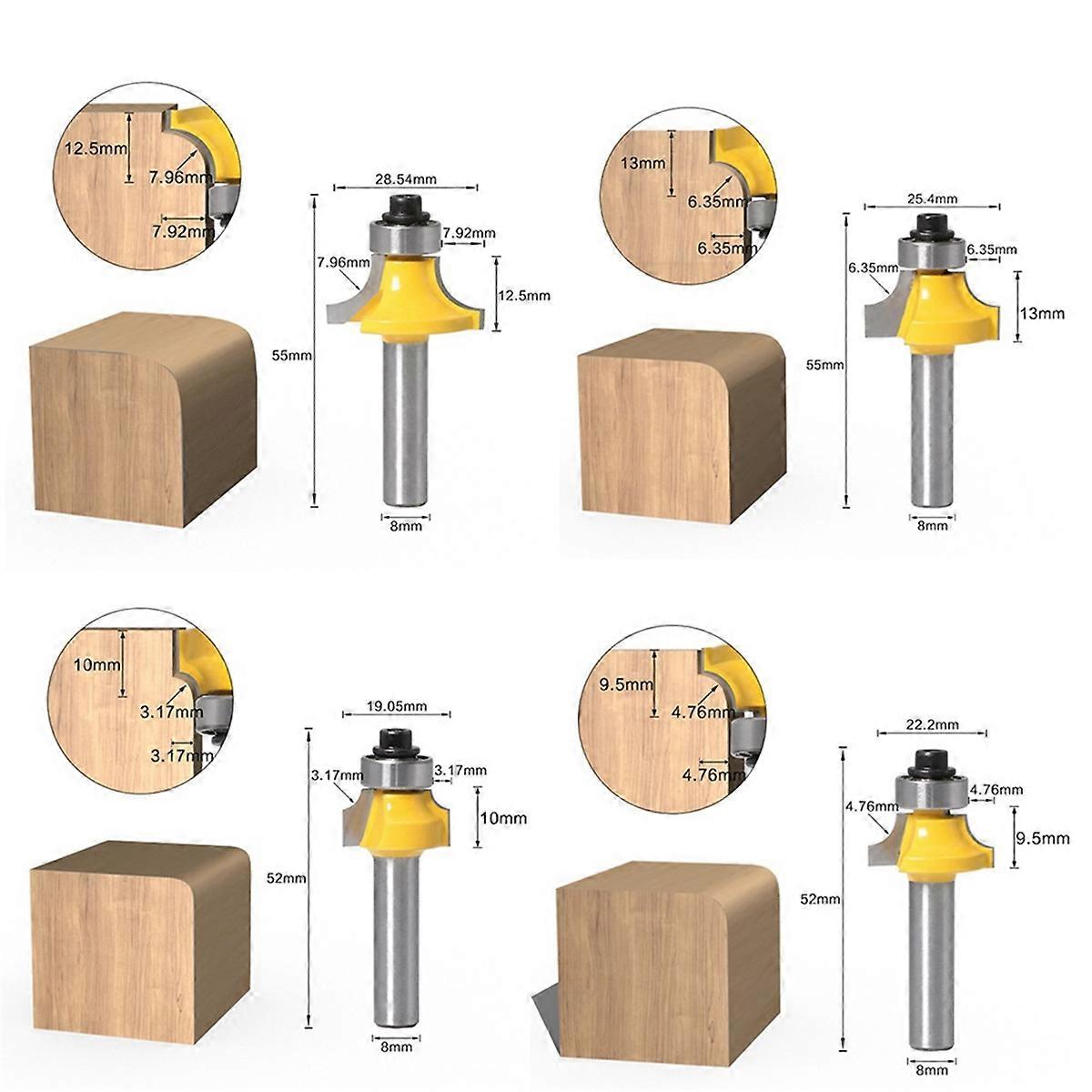 12.5mm
7.96mm
7.92mm
28.54mm
7.92mm
7.96mm
12.5mm
55mm
8mm

13mm
6.35mm
6.35mm
25.4mm
6.35mm
6.35mm
13mm
55mm
8mm

10mm
3.17mm
3.17mm
19.05mm
3.17mm
3.17mm
10mm
52mm
8mm

9.5mm
4.76mm
4.76mm
22.2mm
4.76mm
4.76mm
9.5mm
52mm
8mm