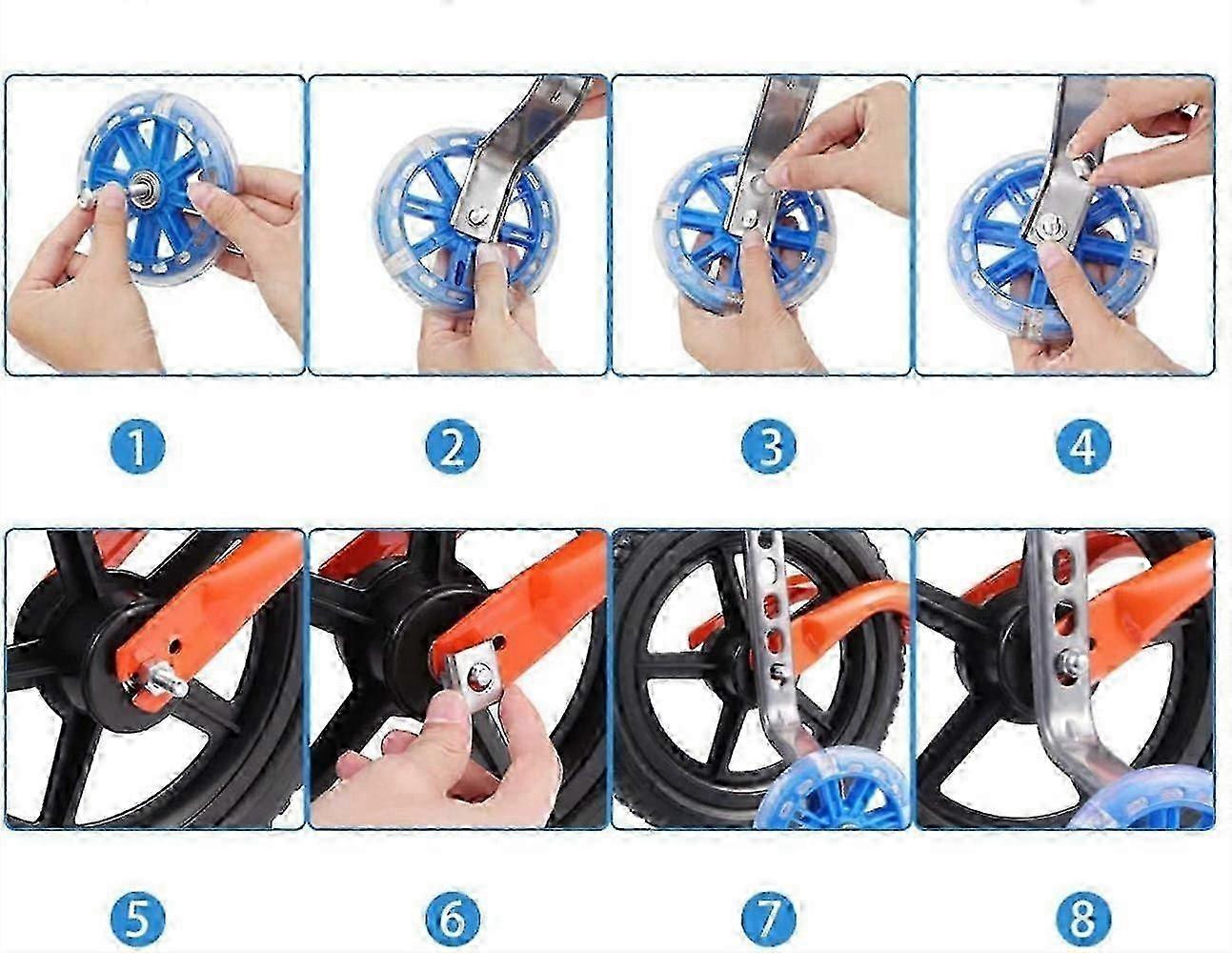 1

2

3

4

5

6

7

8