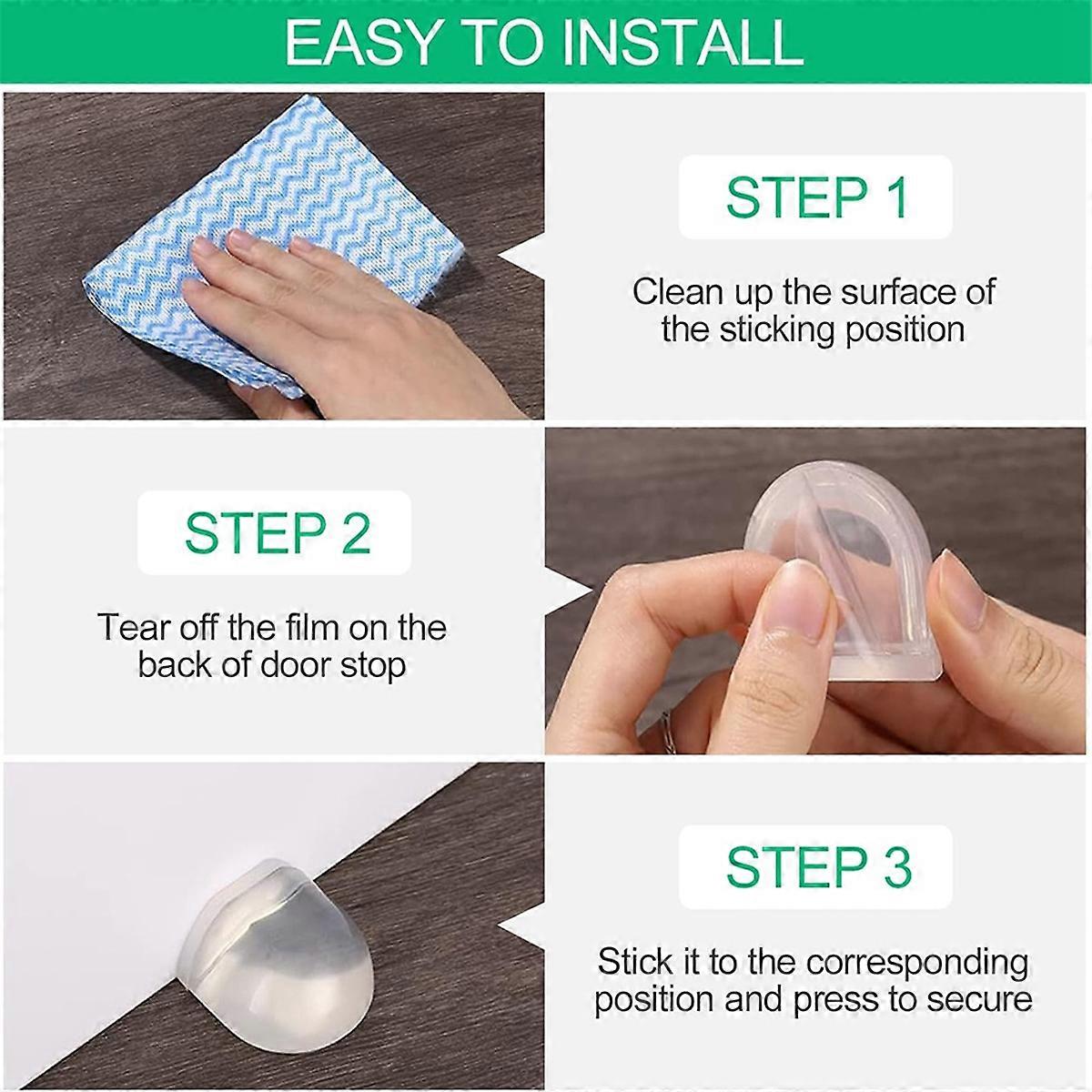 EASY TO INSTALL

STEP 1

Clean up the surface of the sticking position

STEP 2

Tear off the film on the back of door stop

STEP 3

Stick it to the corresponding position and press to secure