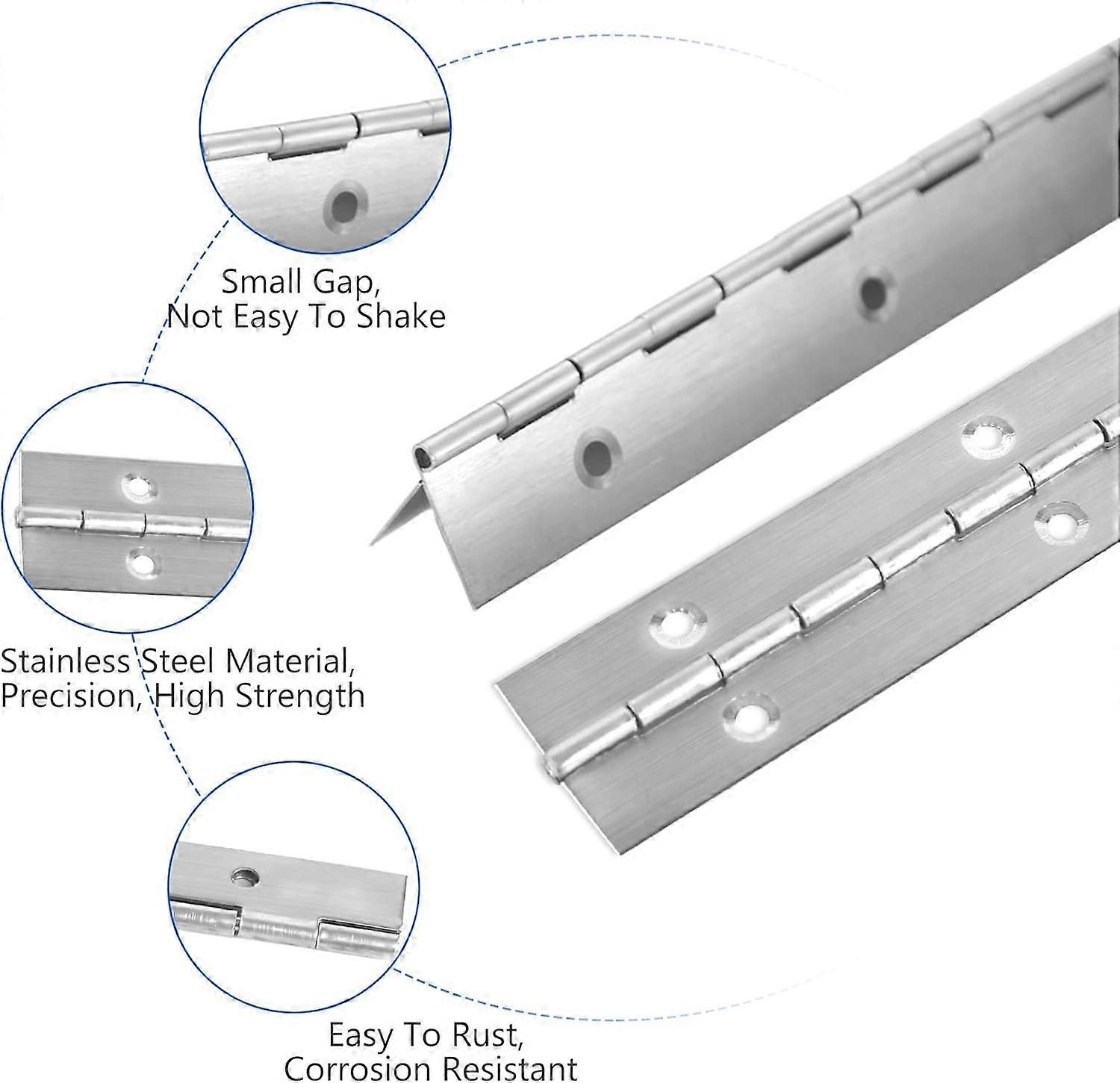 Small Gap,
Not Easy To Shake

Stainless Steel Material,
Precision, High Strength

Easy To Rust,
Corrosion Resistant