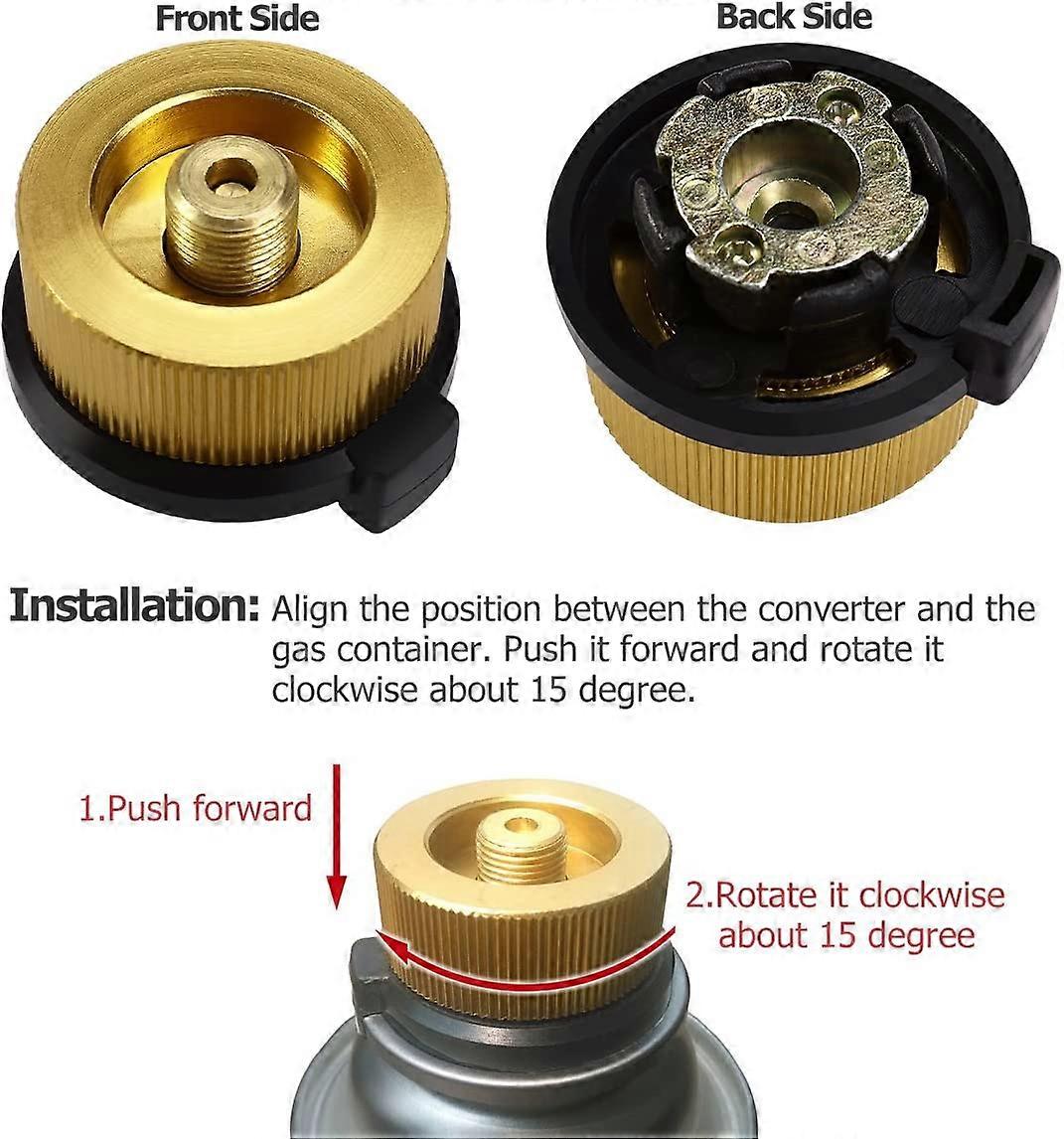 Front Side

Back Side

Installation: Align the position between the converter and the gas container. Push it forward and rotate it clockwise about 15 degree.

1.Push forward

2.Rotate it clockwise about 15 degree