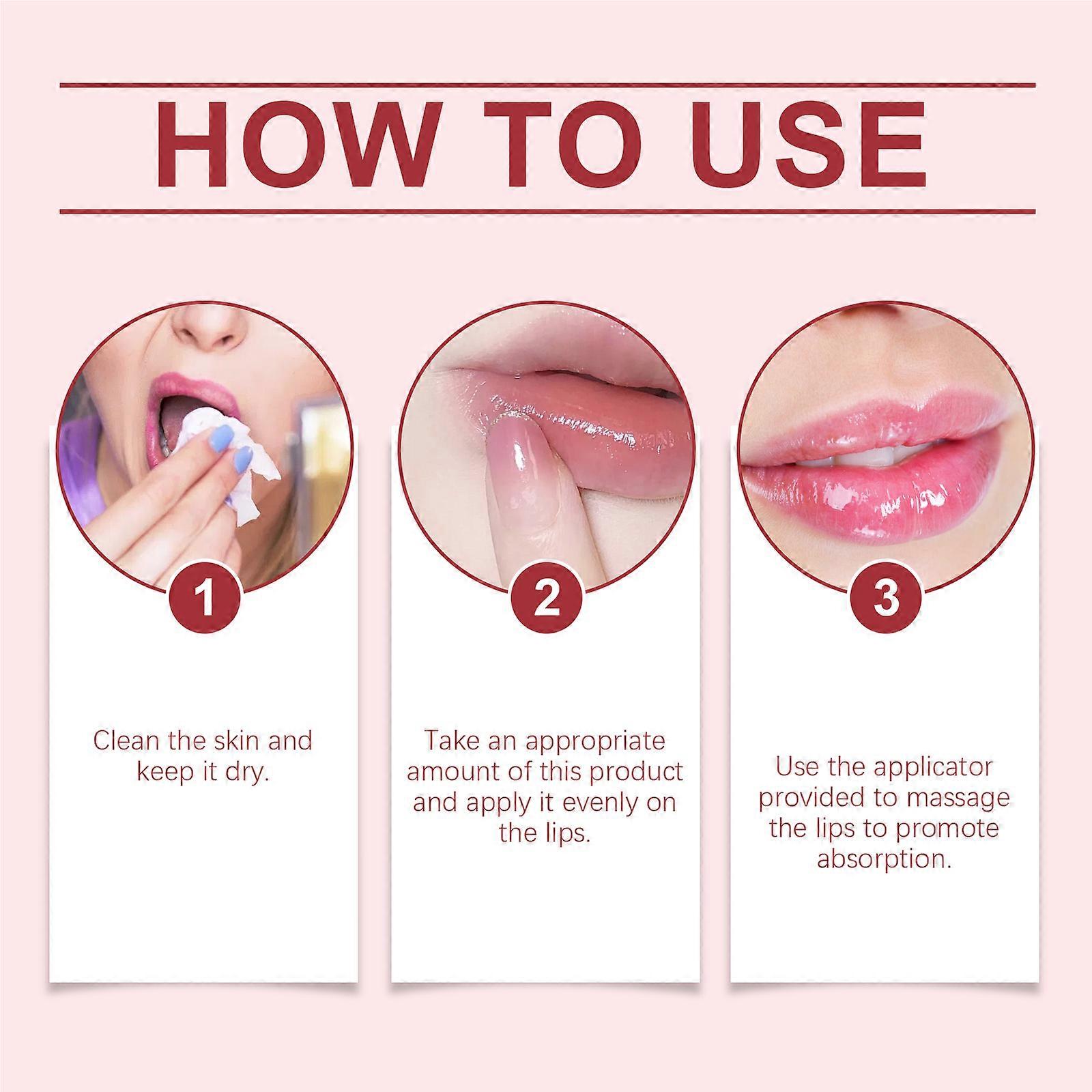 HOW TO USE

1

Clean the skin and keep it dry.

2

Take an appropriate amount of this product and apply it evenly on the lips.

3

Use the applicator provided to massage the lips to promote absorption.