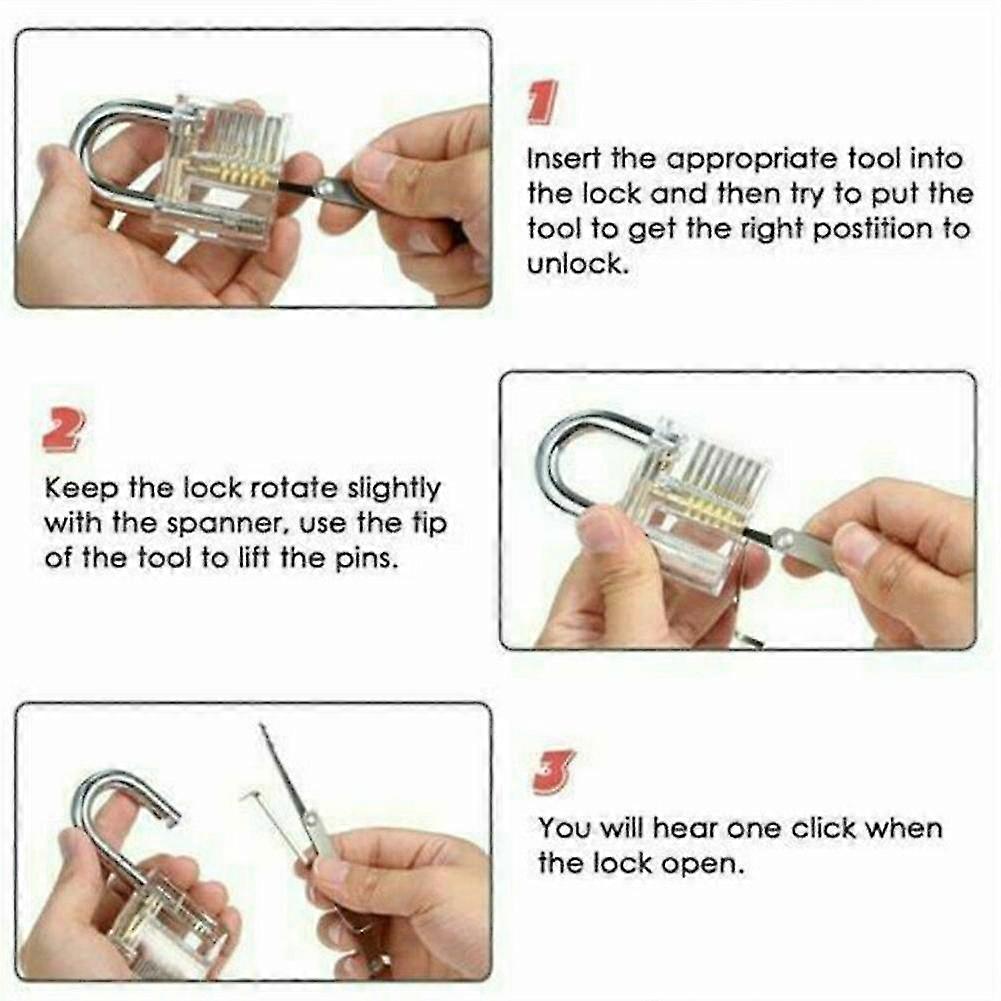 1

Insert the appropriate tool into the lock and then try to put the tool to get the right postition to unlock.

2

Keep the lock rotate slightly with the spanner, use the tip of the tool to lift the pins.

3

You will hear one click when the lock open.