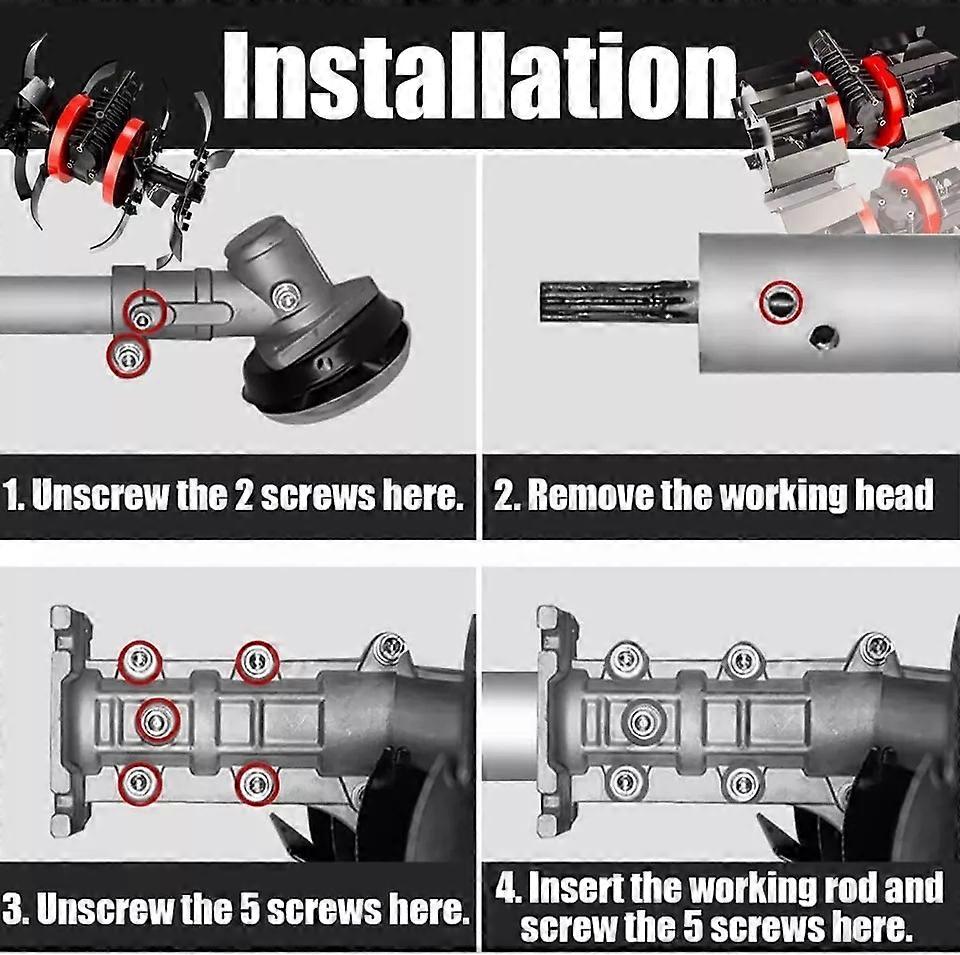 Installation

1. Unscrew the 2 screws here.

2. Remove the working head

3. Unscrew the 5 screws here.

4. Insert the working rod and screw the 5 screws here.