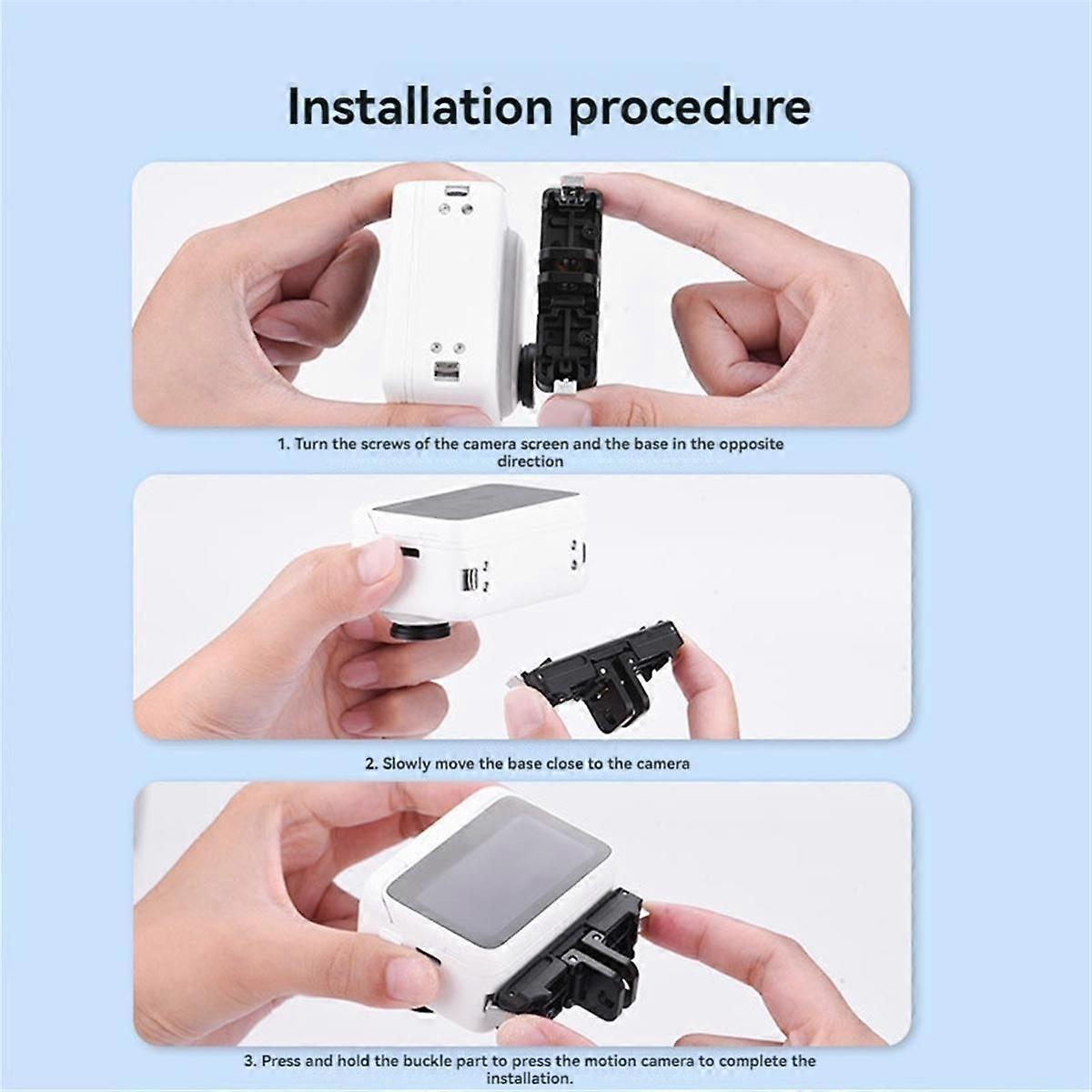 Installation procedure

1. Turn the screws of the camera screen and the base in the opposite direction

2. Slowly move the base close to the camera

3. Press and hold the buckle part to press the motion camera to complete the installation.