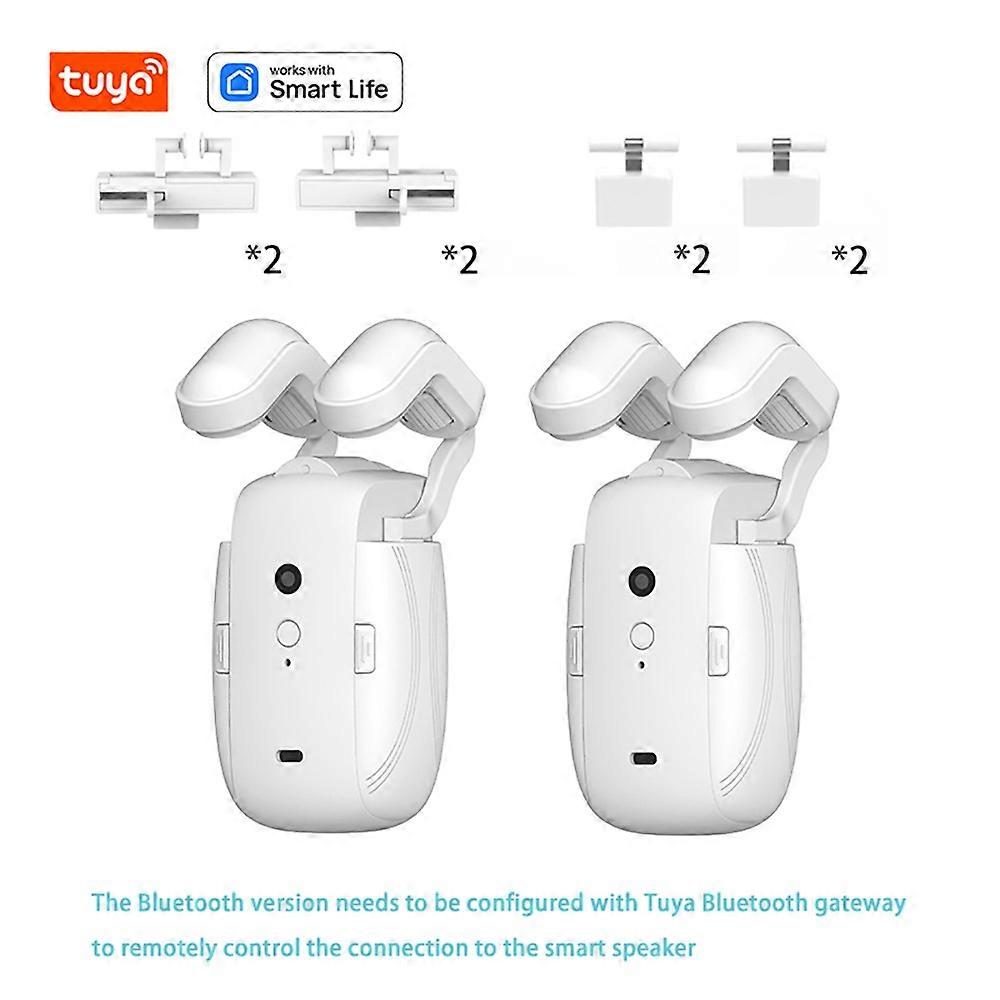 tuya

works with
Smart Life

*2

*2

*2

*2

The Bluetooth version needs to be configured with Tuya Bluetooth gateway to remotely control the connection to the smart speaker