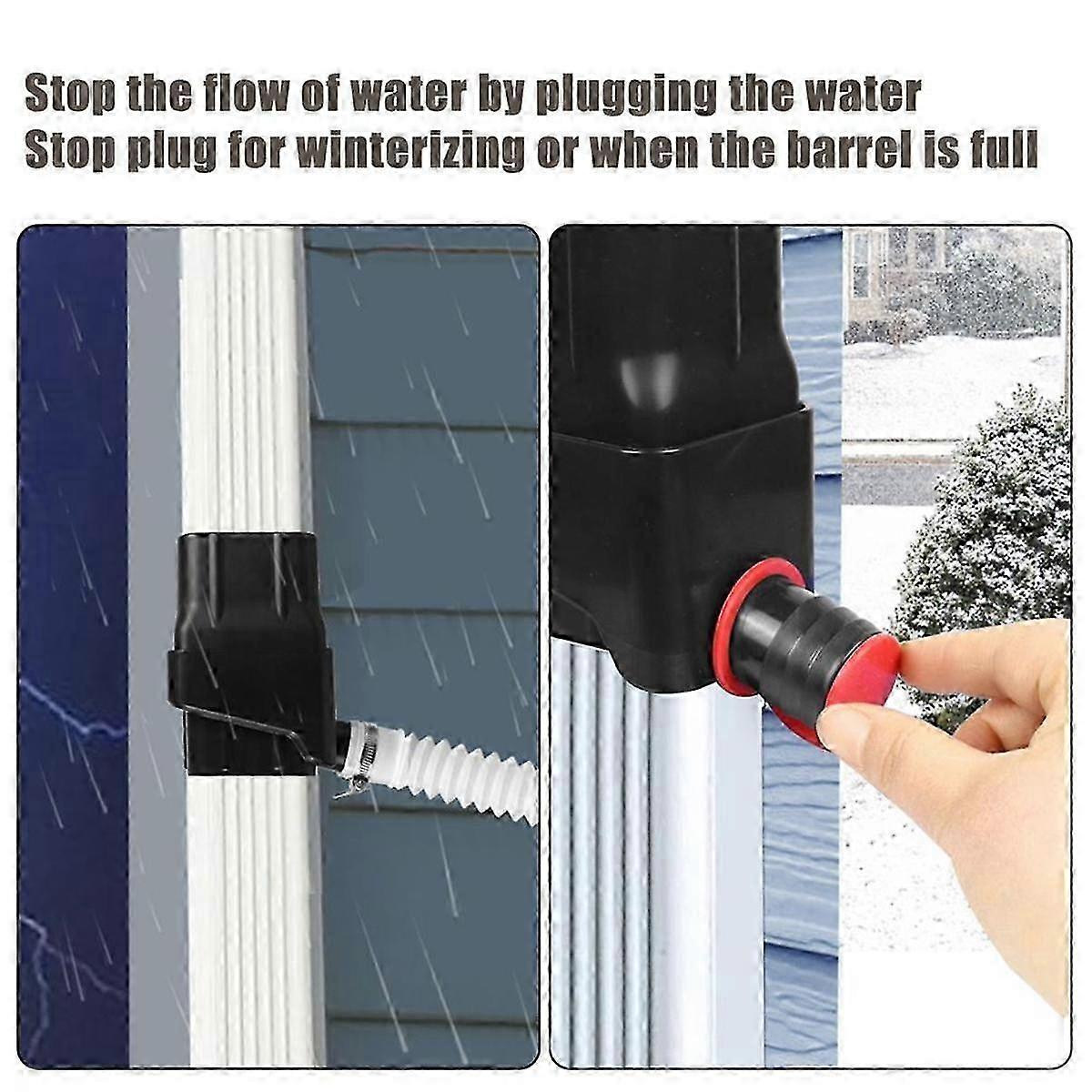 Stop the flow of water by plugging the water
Stop plug for winterizing or when the barrel is full