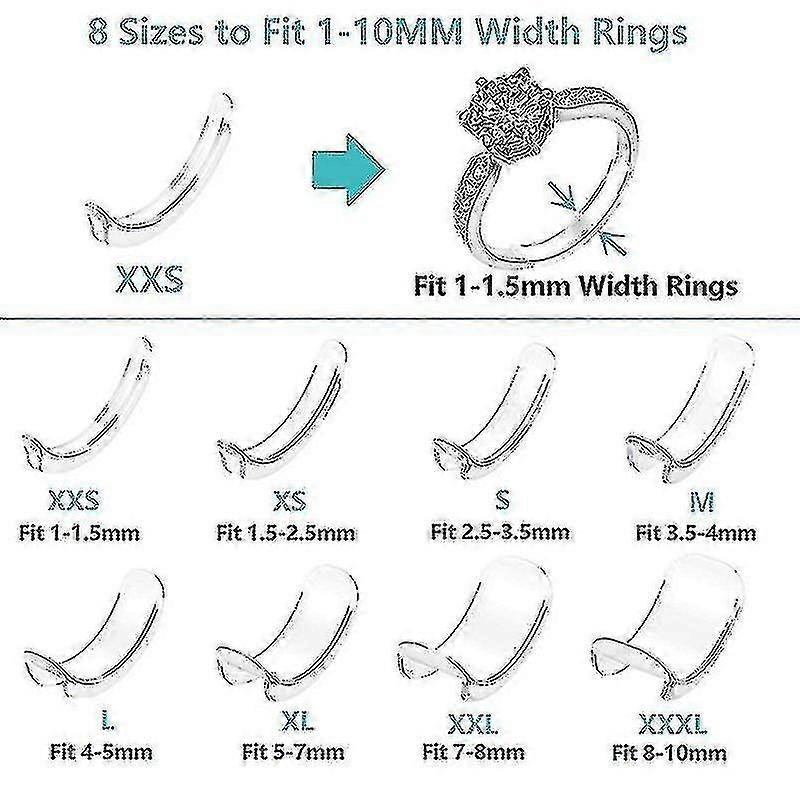 8 Sizes to Fit 1-10MM Width Rings

XXS

Fit 1-1.5mm Width Rings

XXS
Fit 1-1.5mm

XS
Fit 1.5-2.5mm

S
Fit 2.5-3.5mm

M
Fit 3.5-4mm

L
Fit 4-5mm

XL
Fit 5-7mm

XXL
Fit 7-8mm

XXXL
Fit 8-10mm