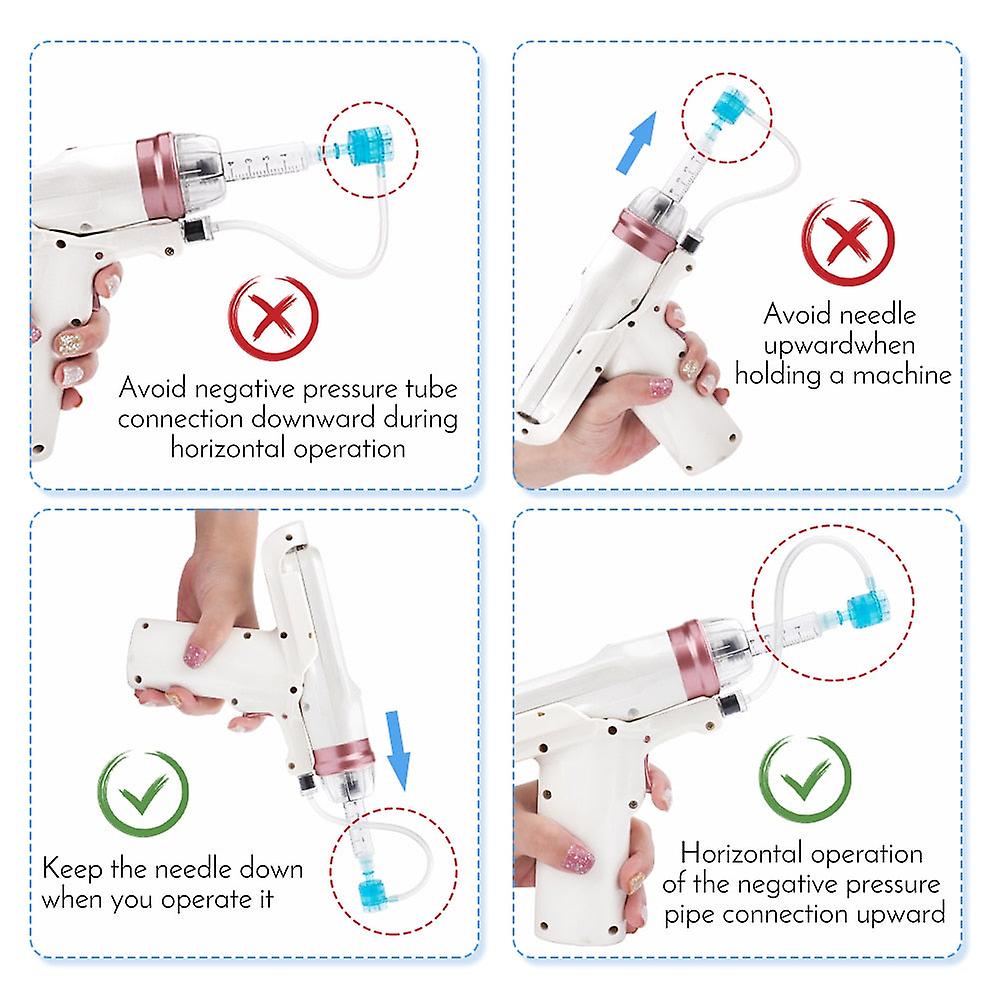 Avoid negative pressure tube connection downward during horizontal operation

Avoid needle upwardwhen holding a machine

Keep the needle down when you operate it

Horizontal operation of the negative pressure pipe connection upward