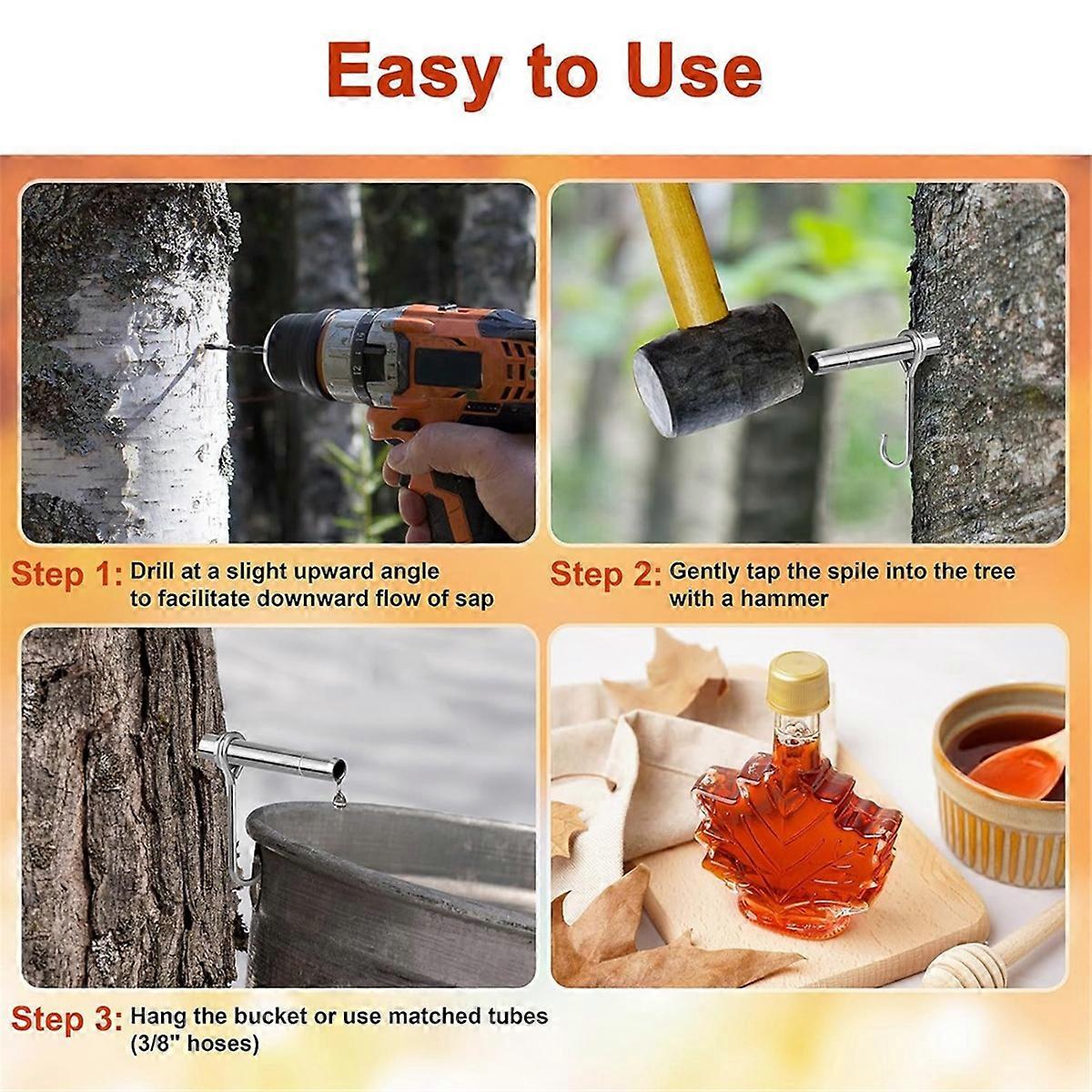 Easy to Use

Step 1: Drill at a slight upward angle to facilitate downward flow of sap

Step 2: Gently tap the spile into the tree with a hammer

Step 3: Hang the bucket or use matched tubes (3/8" hoses)