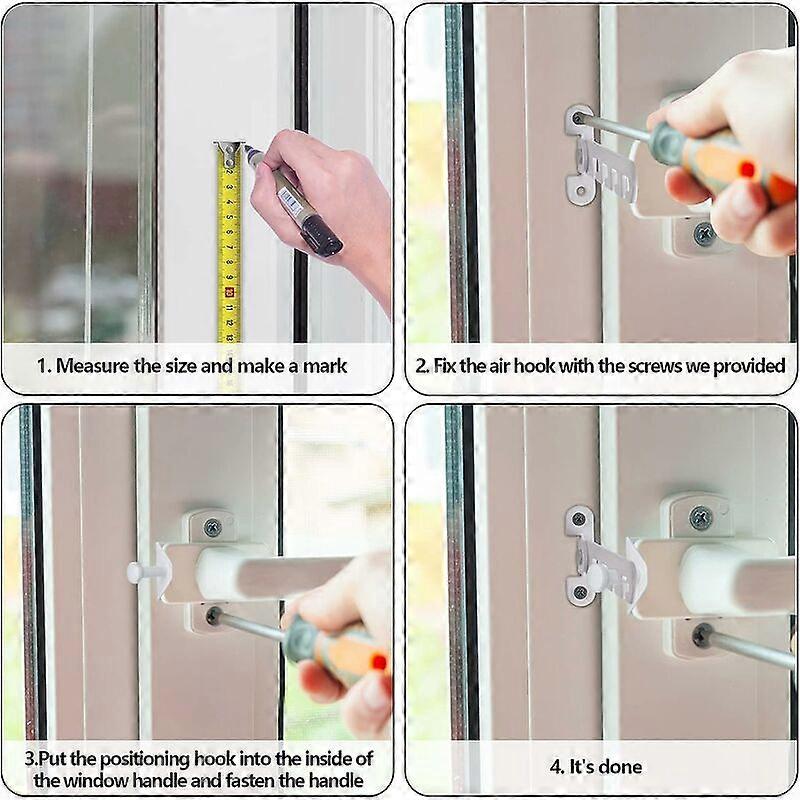 1. Measure the size and make a mark

2. Fix the air hook with the screws we provided

3.Put the positioning hook into the inside of the window handle and fasten the handle

4. It's done