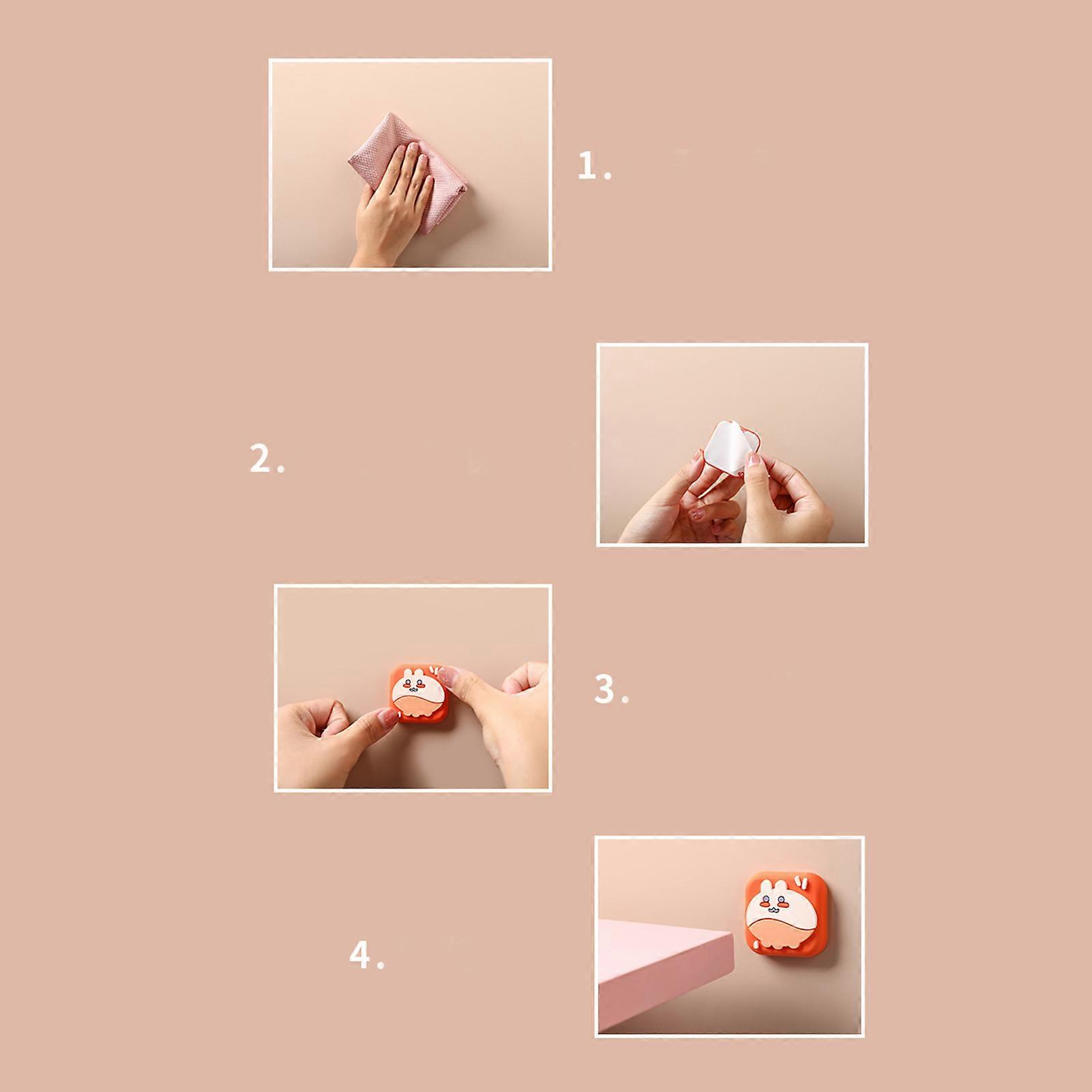 1.

2.

3.

4.