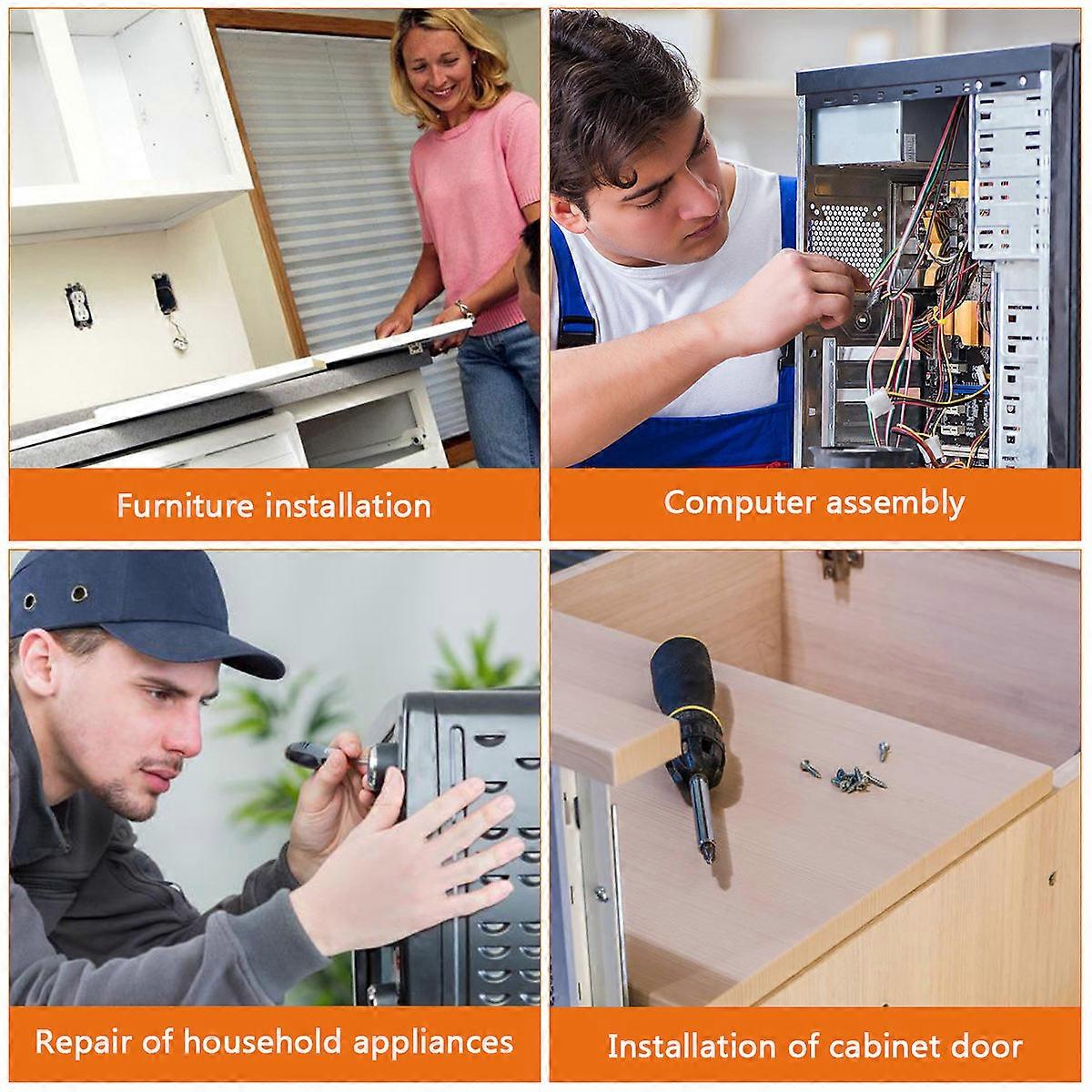 Furniture installation

Computer assembly

Repair of household appliances

Installation of cabinet door