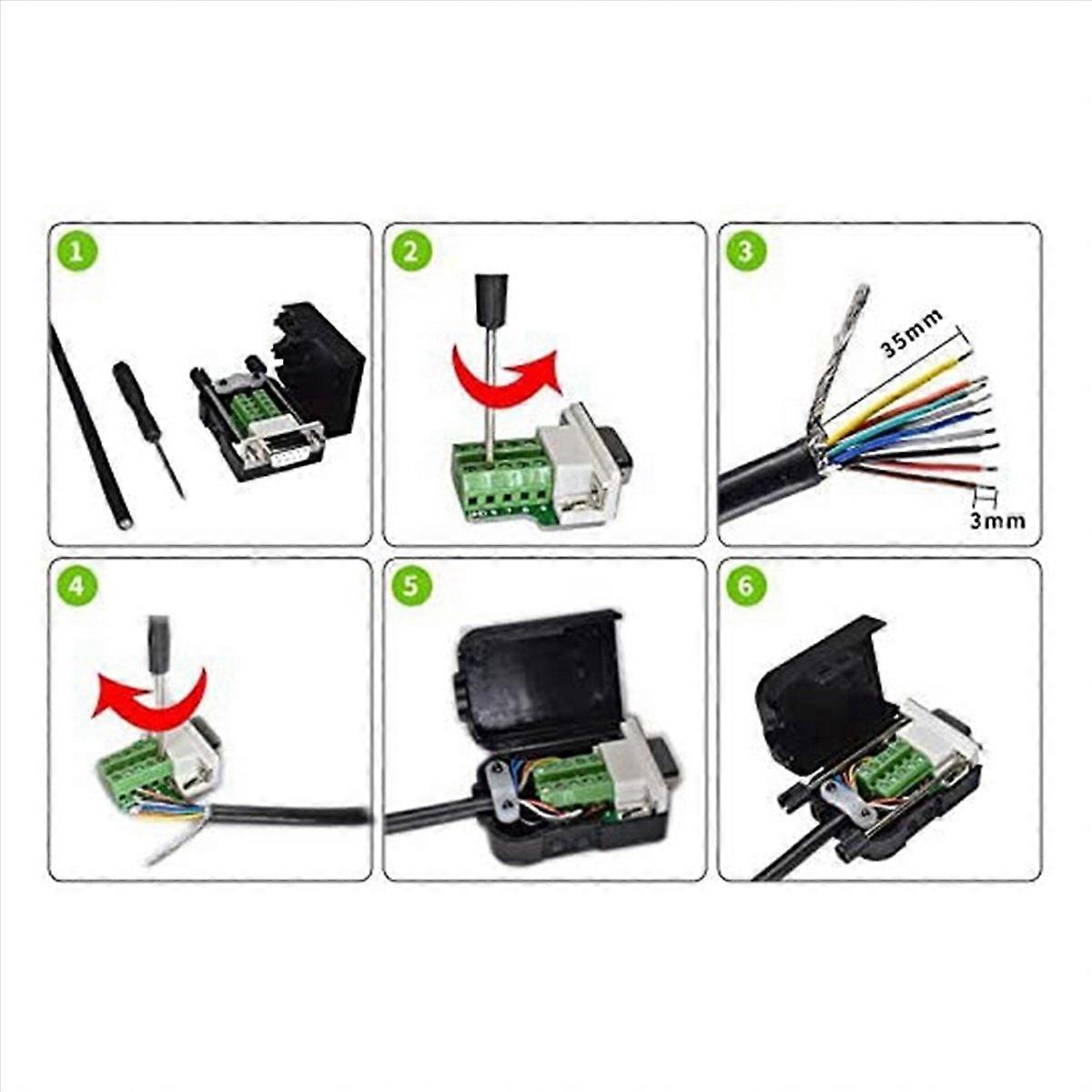 1

2

3

35mm

3mm

4

5

6