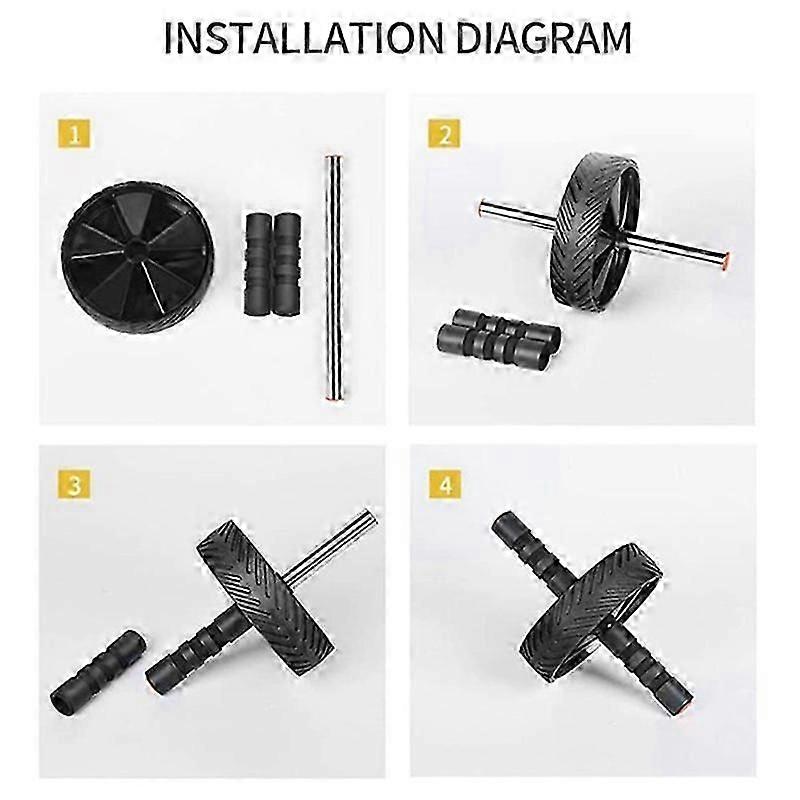 INSTALLATION DIAGRAM

1

2

3

4