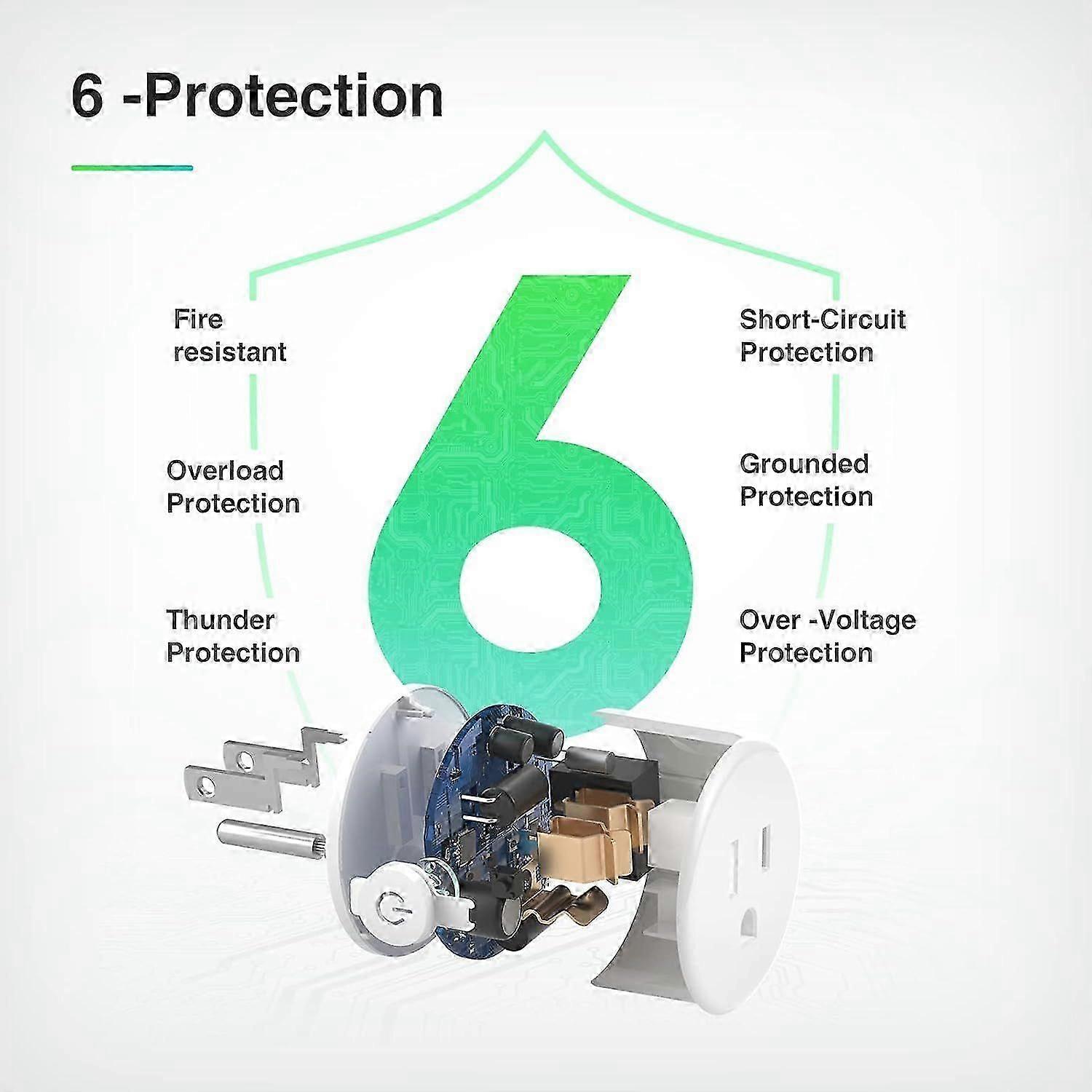 6 -Protection

Fire resistant

Overload Protection

Thunder Protection

6

Short-Circuit Protection

Grounded Protection

Over -Voltage Protection