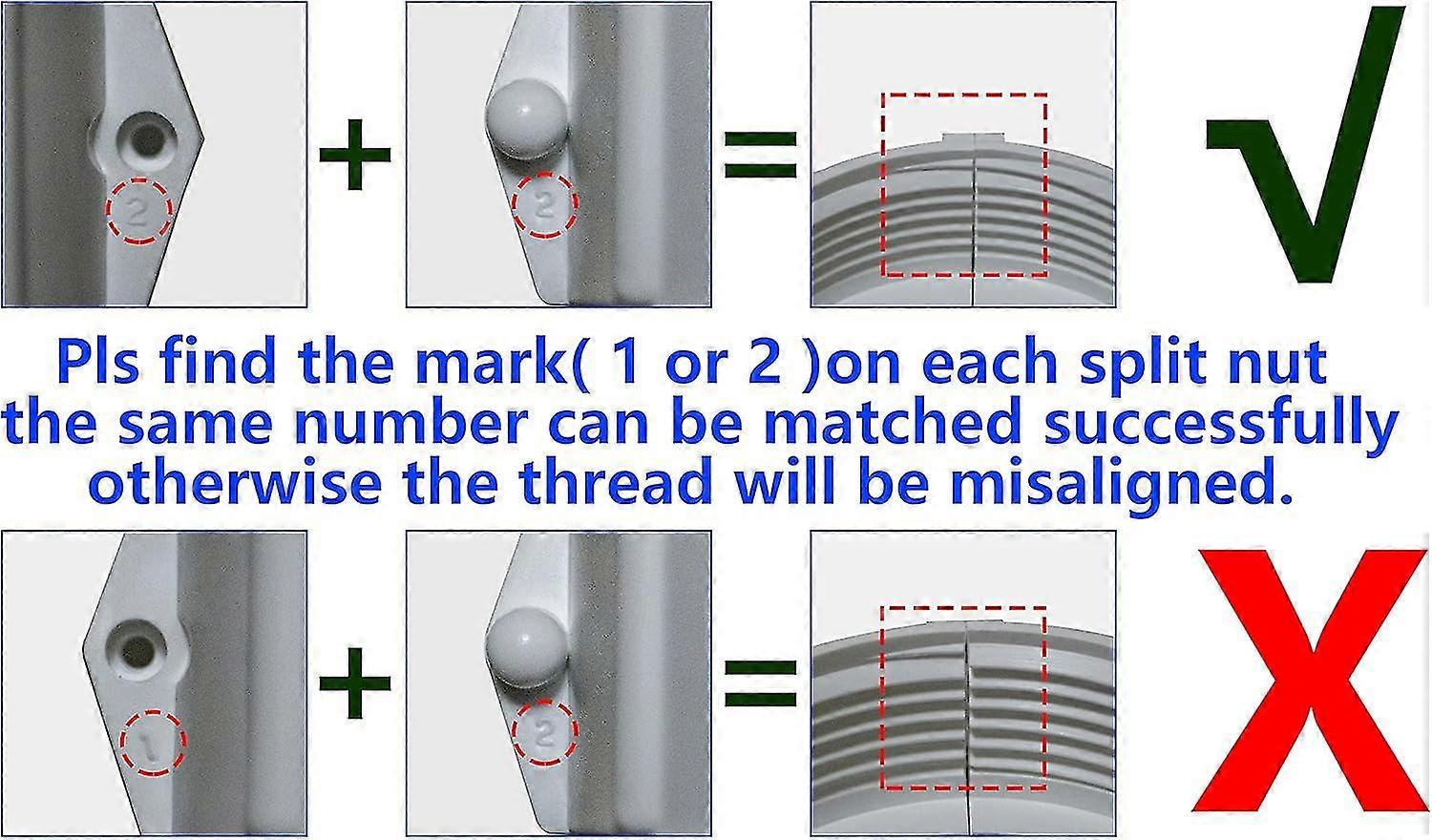 2 + 2 = √

Pls find the mark( 1 or 2 )on each split nut the same number can be matched successfully otherwise the thread will be misaligned.

1 + 2 = X