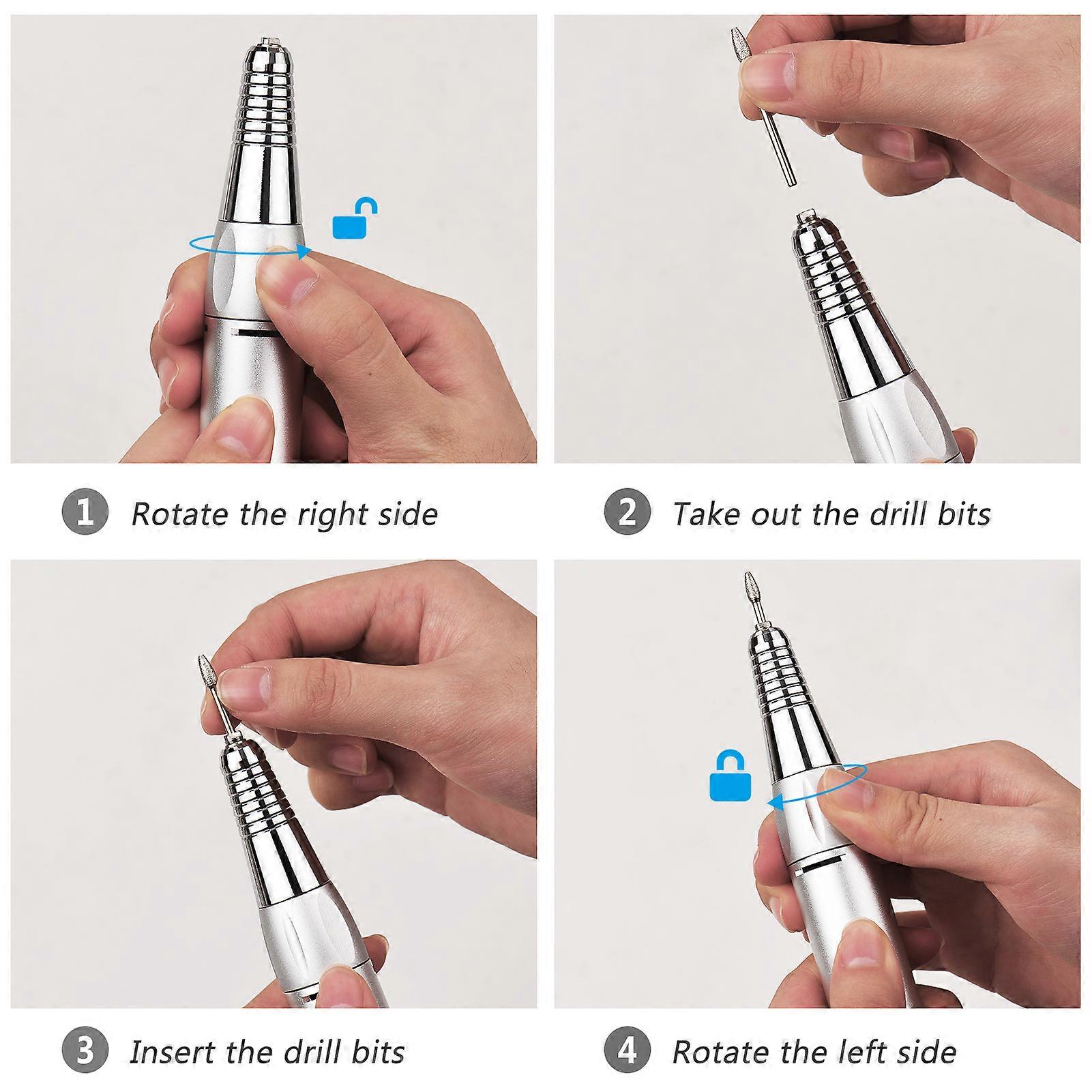 1 Rotate the right side

2 Take out the drill bits

3 Insert the drill bits

4 Rotate the left side