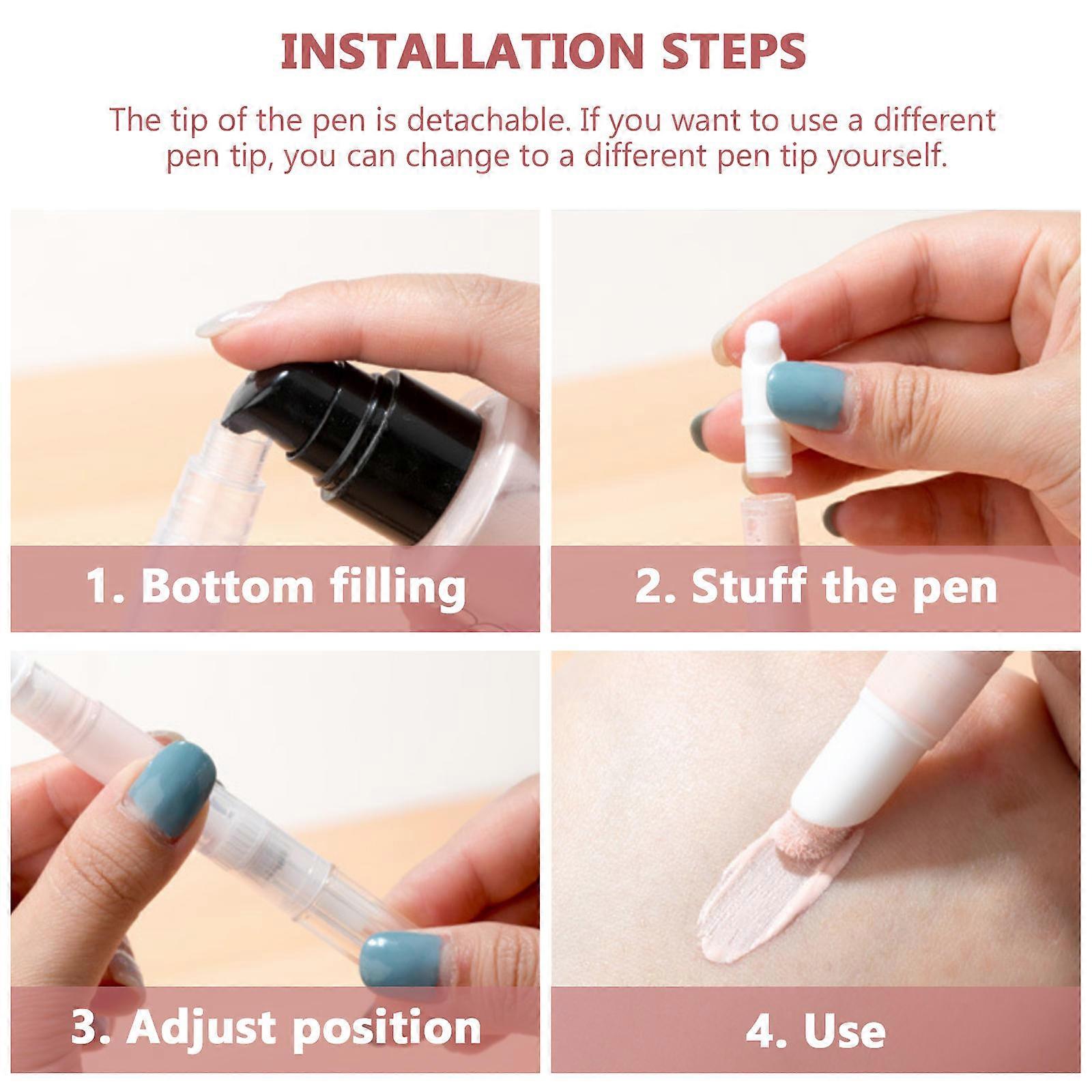 INSTALLATION STEPS

The tip of the pen is detachable. If you want to use a different pen tip, you can change to a different pen tip yourself.

1. Bottom filling

2. Stuff the pen

3. Adjust position

4. Use